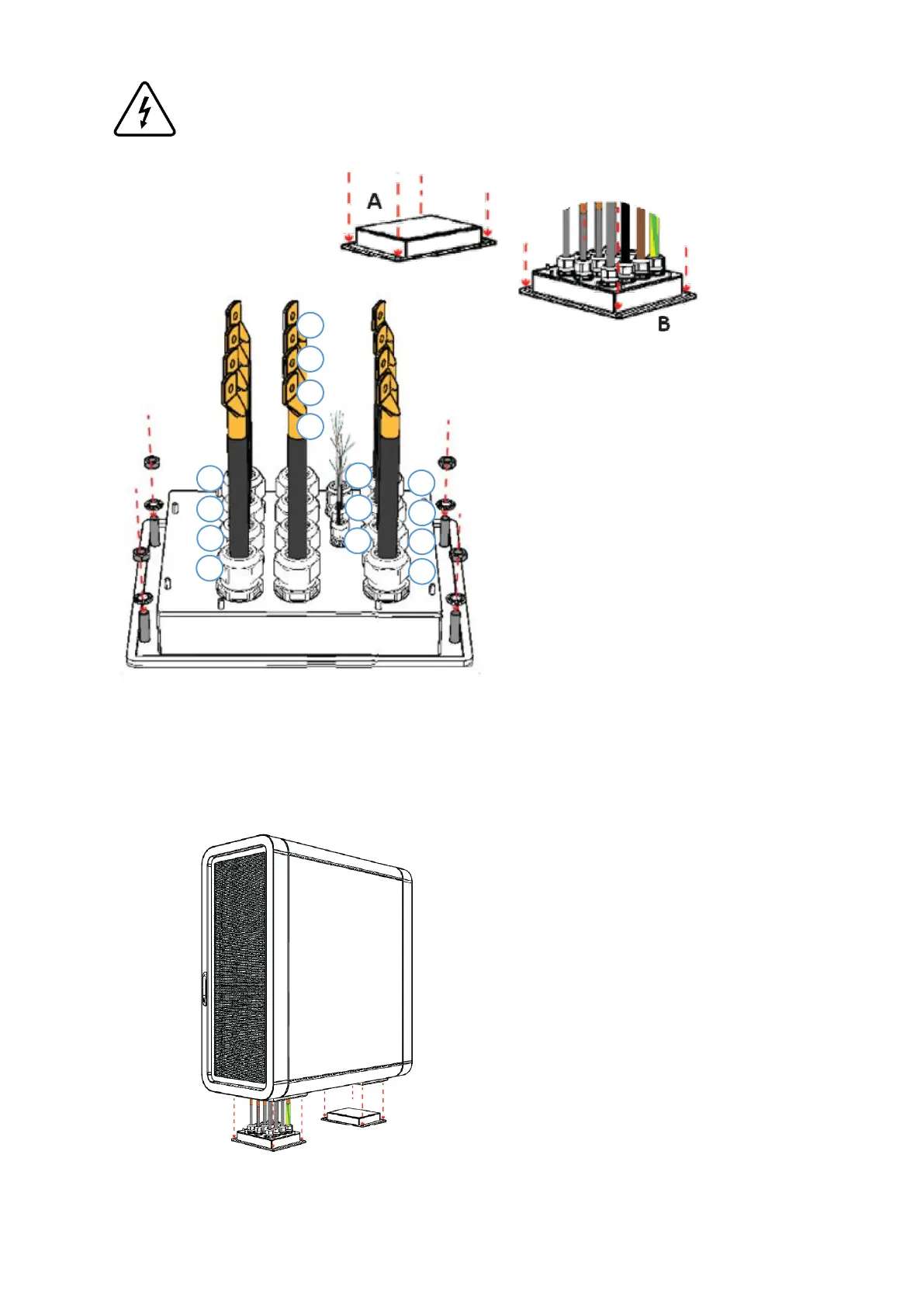 A

B