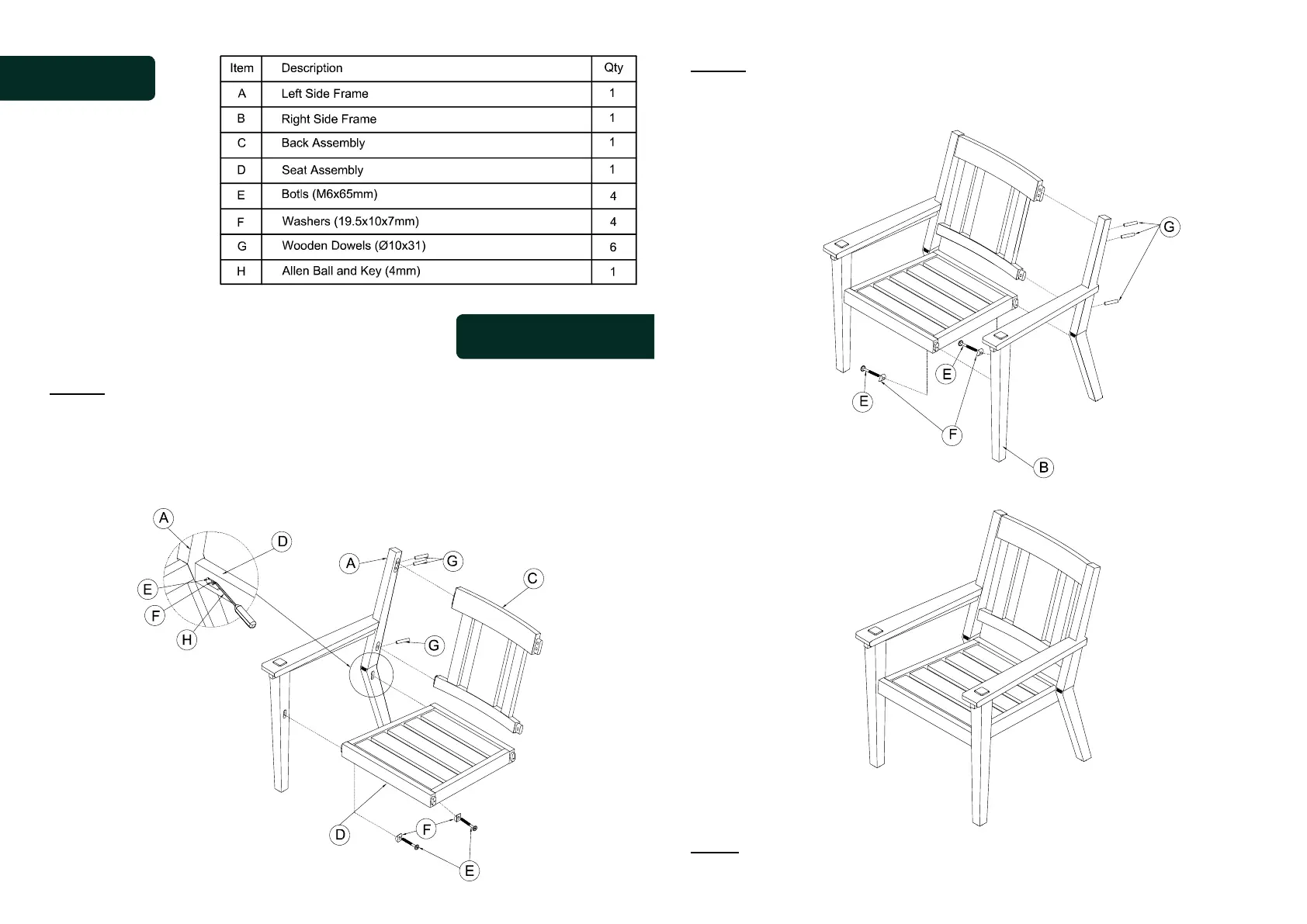 | Item | Description | Qty |
|---|---|---|
| A | Left Side Frame | 1 |
| B | Right Side Frame | 1 |
| C | Back Assembly | 1 |
| D | Seat Assembly | 1 |
| E | Botls (M6x65mm) | 4 |
| F | Washers (19.5x10x7mm) | 4 |
| G | Wooden Dowels (Ø10x31) | 6 |
| H | Allen Ball and Key (4mm) | 1 |

A
D
E
F
H
A
G
C
G
D
F
E

G
E
E
F
B