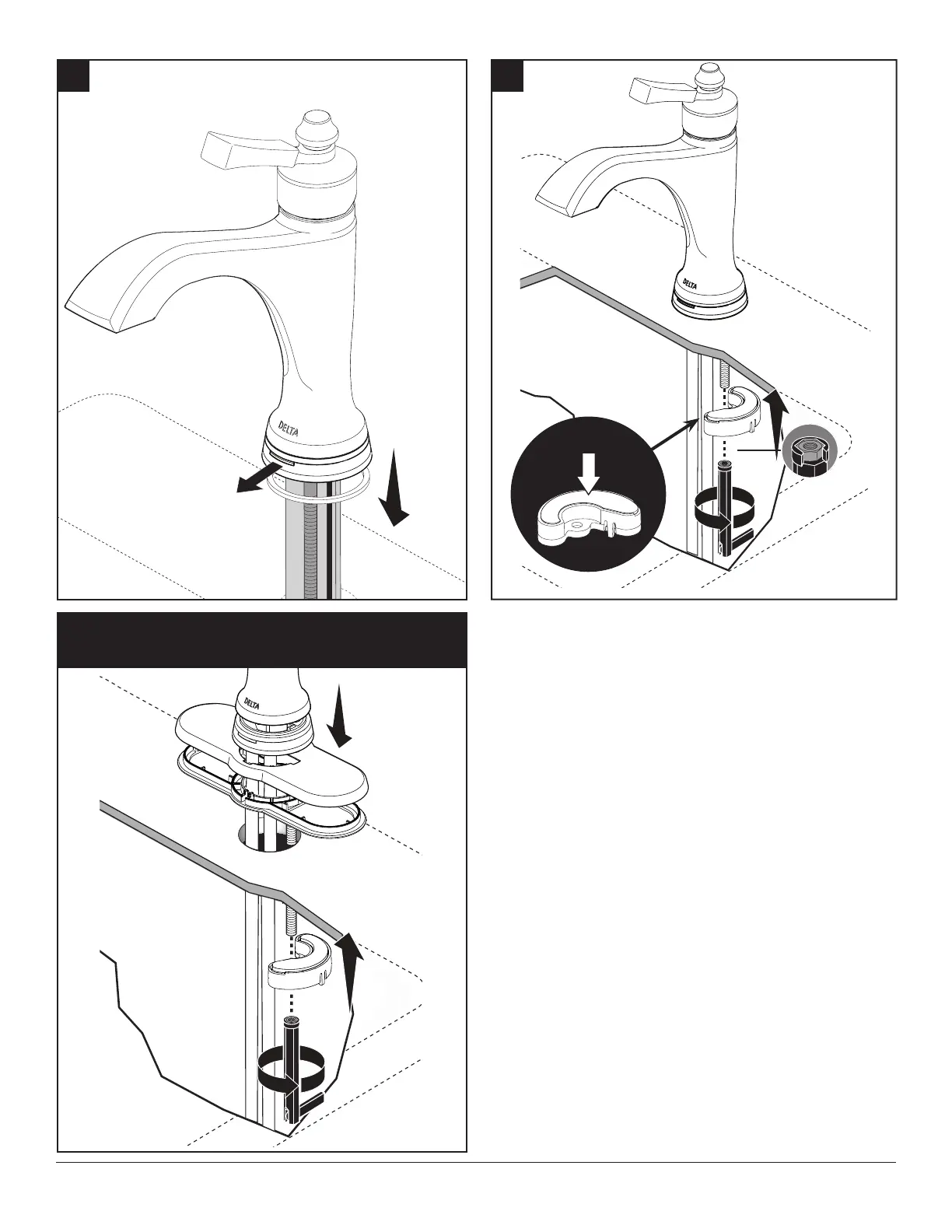 DELTA

DELTA

DELTA