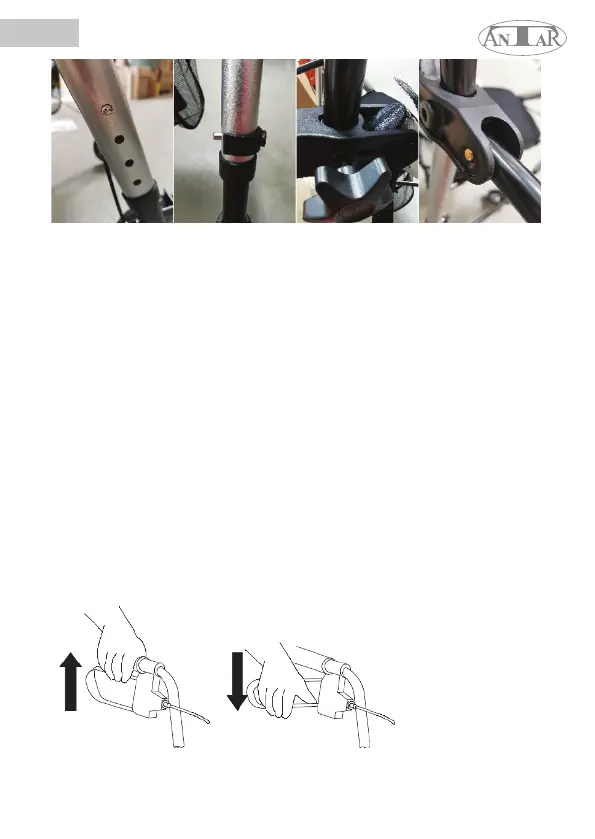 ANTAR