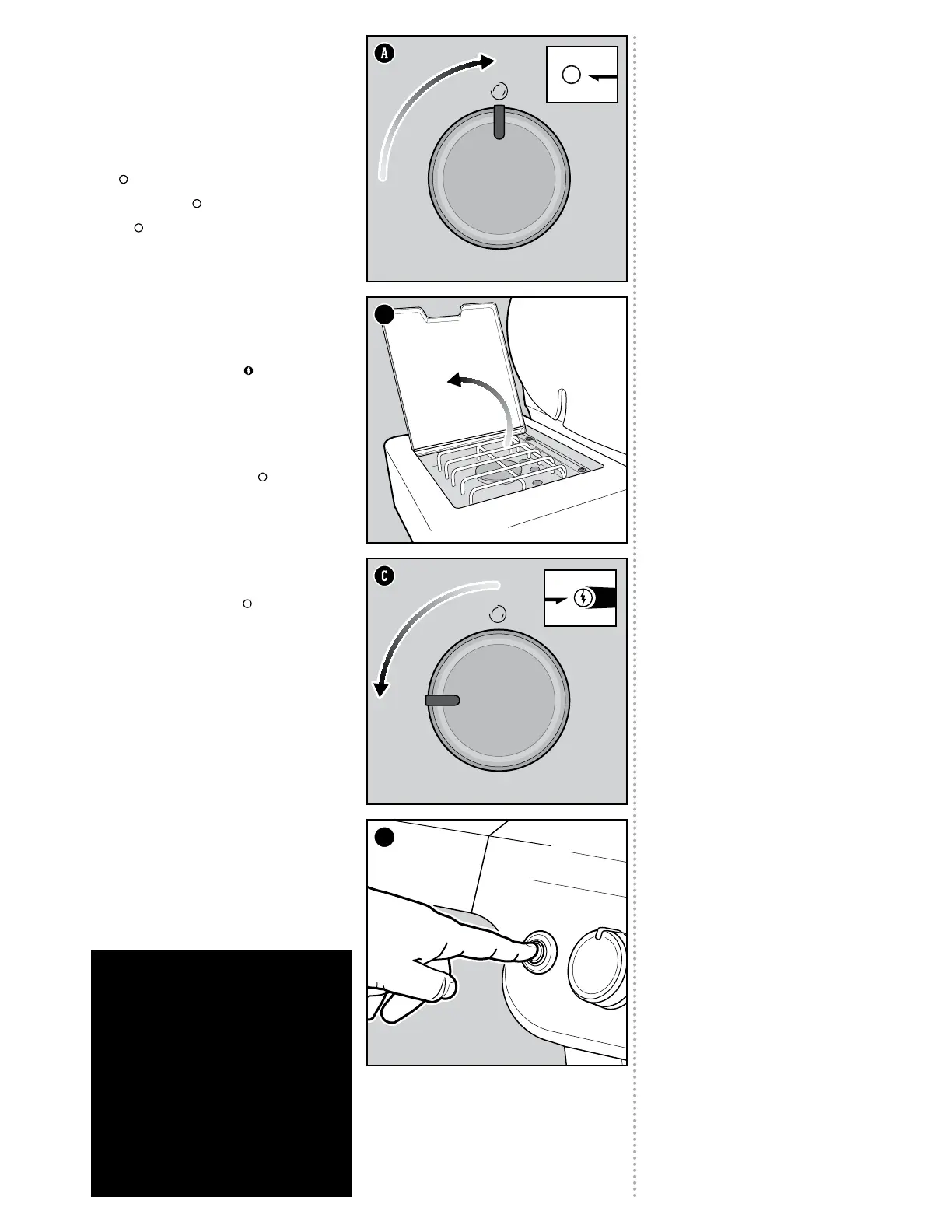 A

C