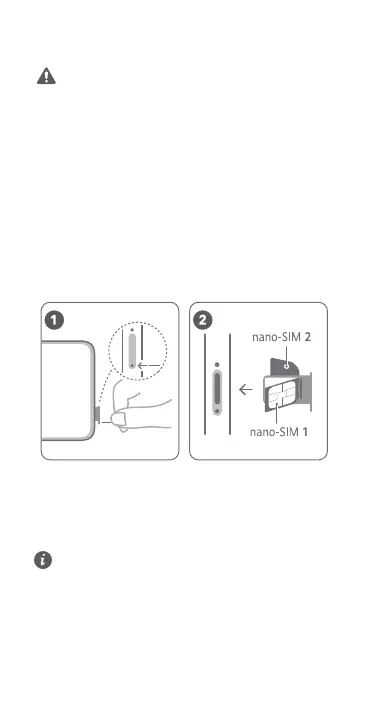 1

2

nano-SIM 2

nano-SIM 1