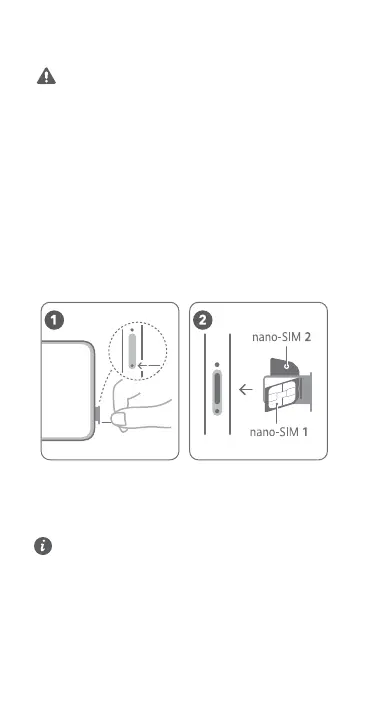 1

2

nano-SIM 2

nano-SIM 1