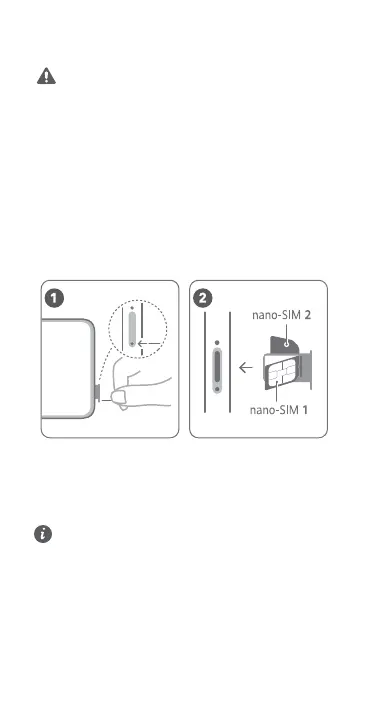 1

2

nano-SIM 2

nano-SIM 1