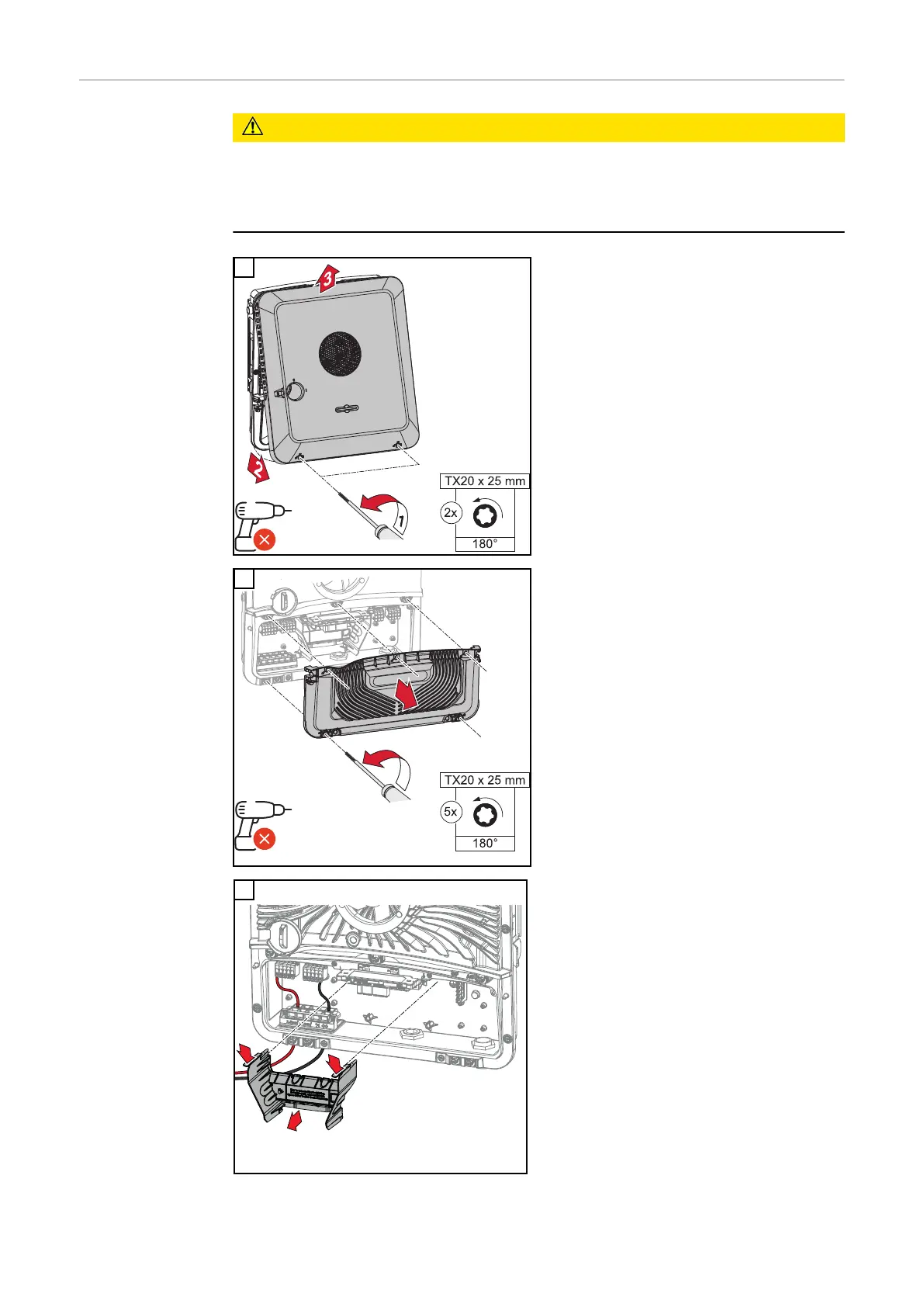 3

2

1

TX20 x 25 mm

2x

180°

TX20 x 25 mm

5x

180°