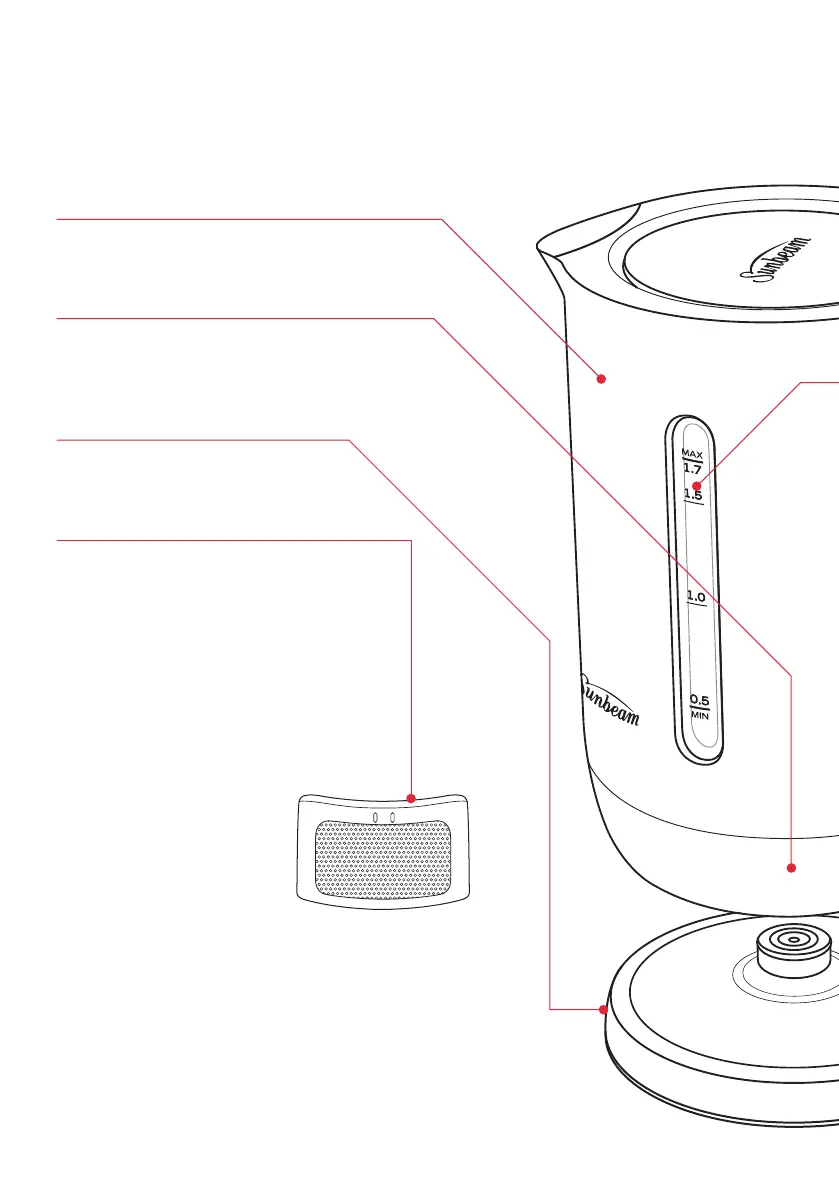 Sunbeam

MAX
1.7
1.5
1.0
0.5
MIN

Sunbeam