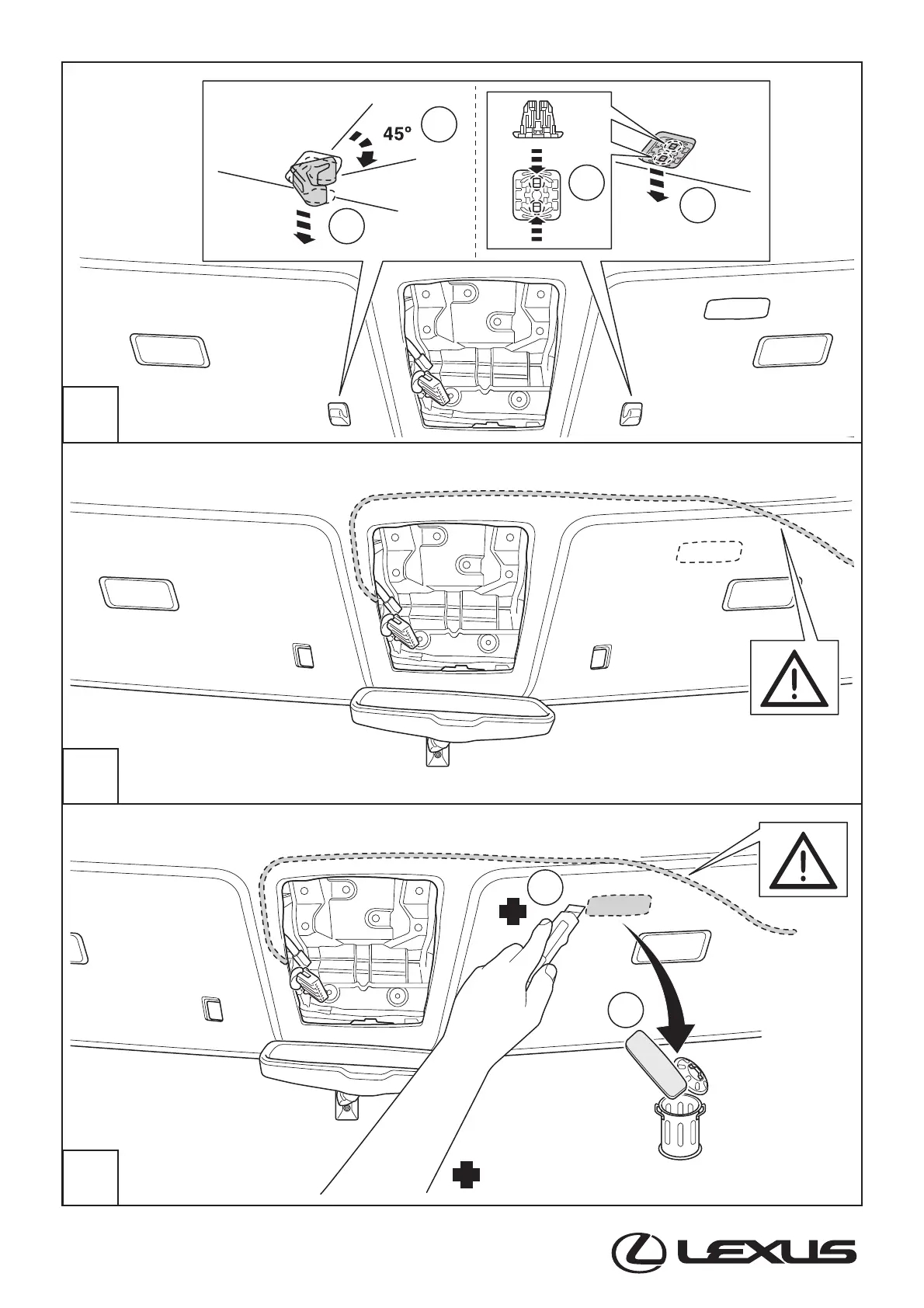 45°

LEXUS