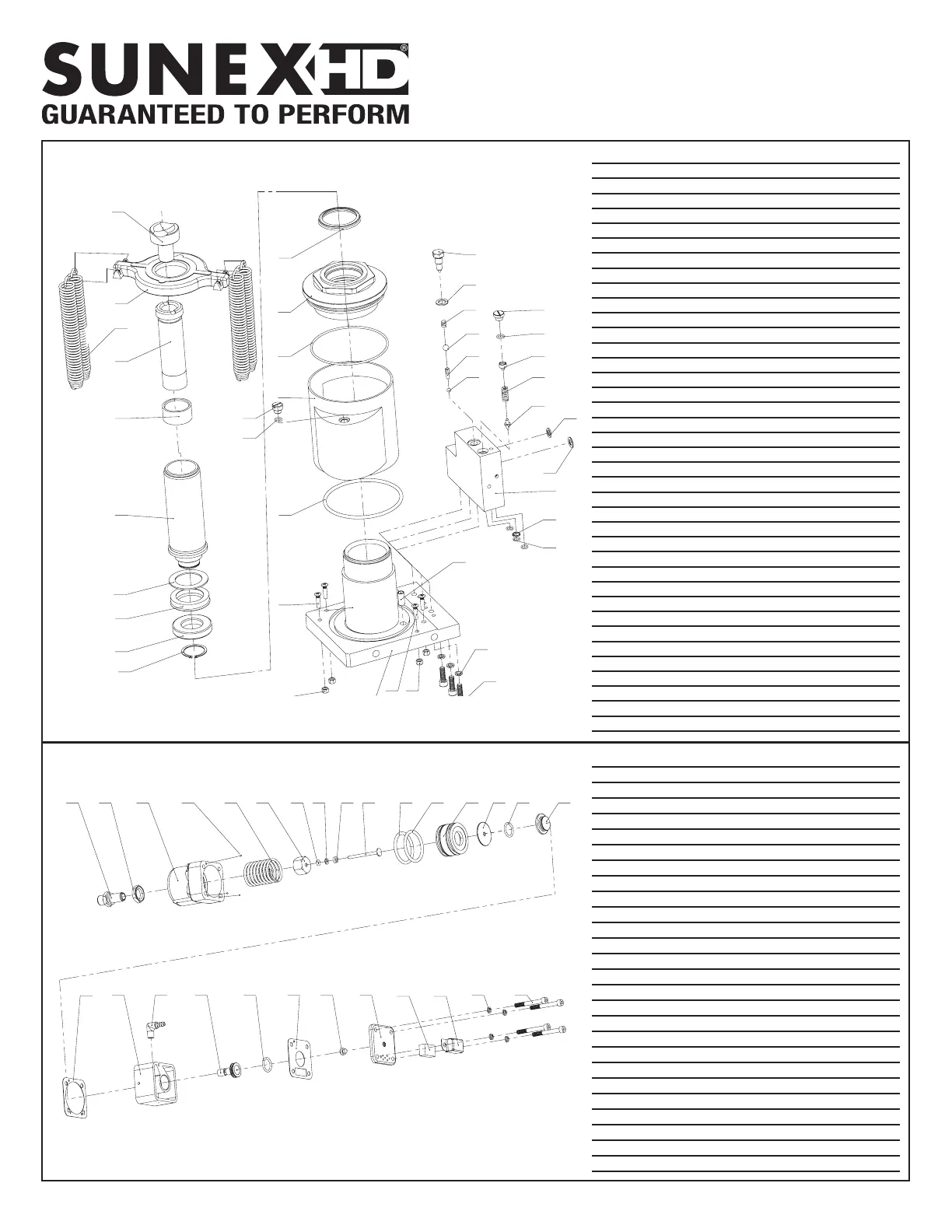 SUNEX HD®
GUARANTEED TO PERFORM