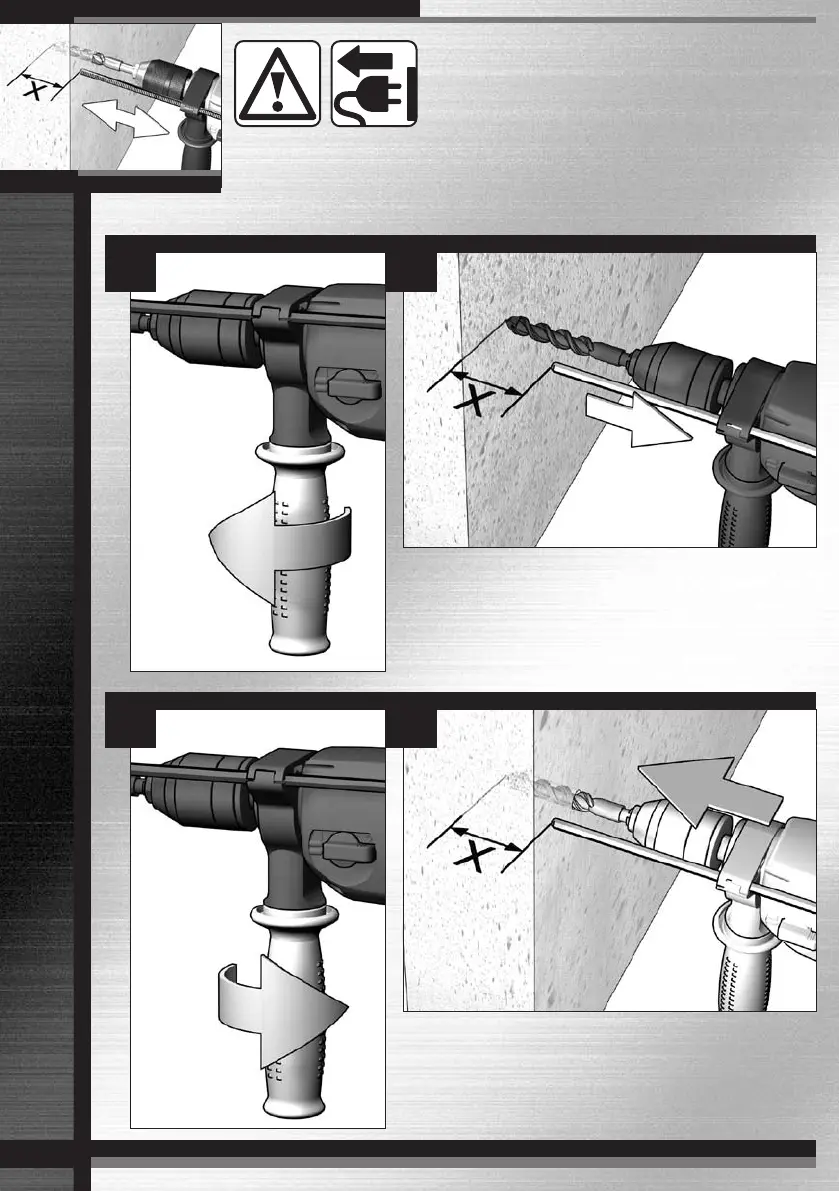 X

X

X