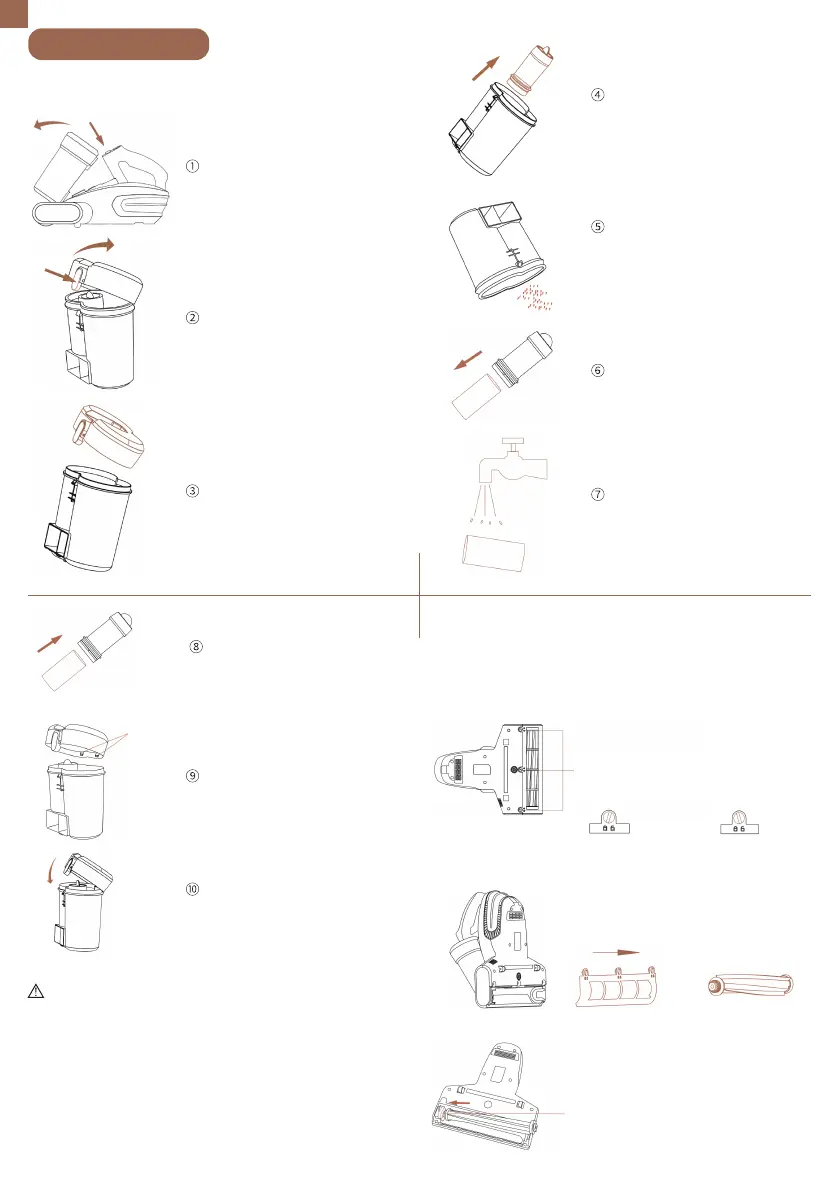 ①

②

③

④

⑤

⑥

⑦

⑧

⑨

⑩