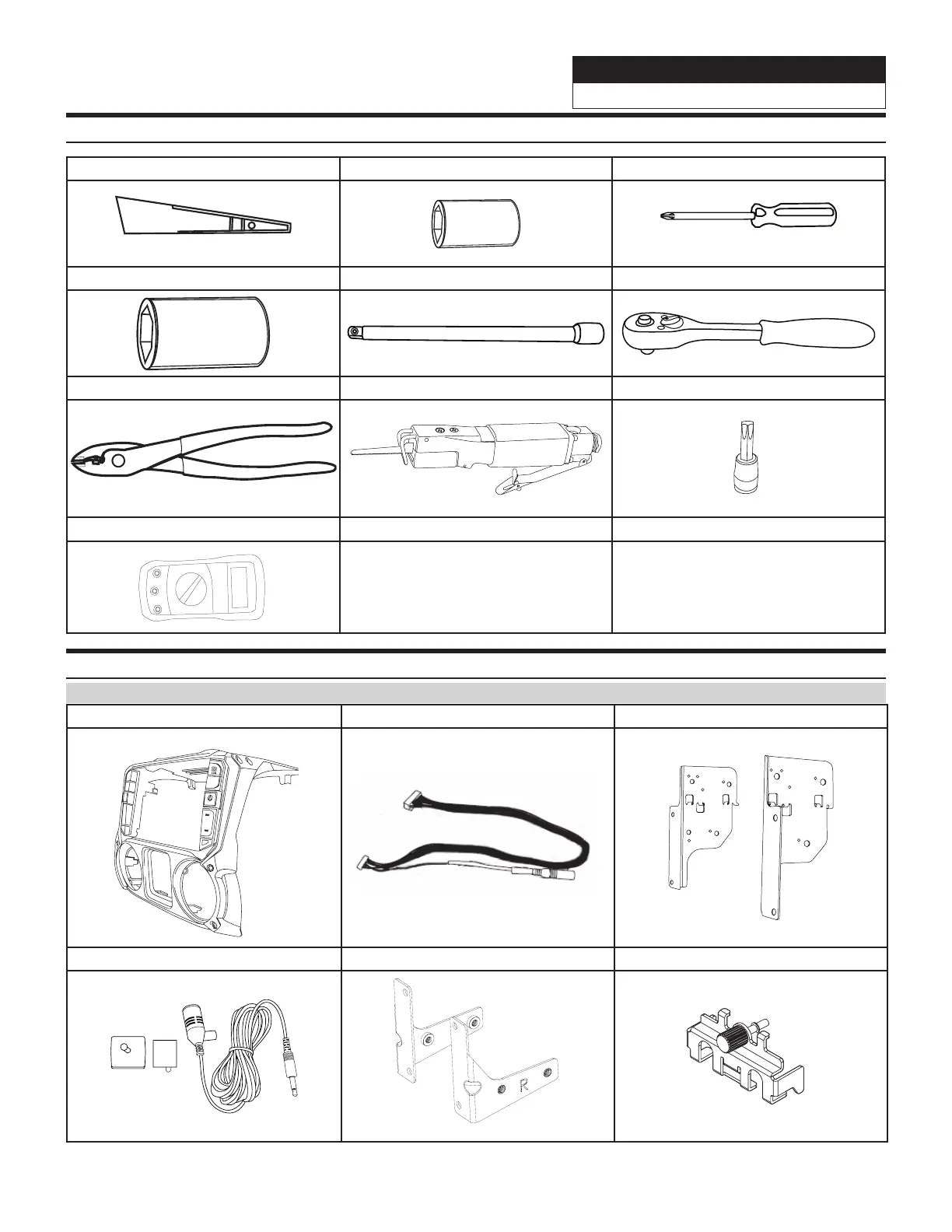 R