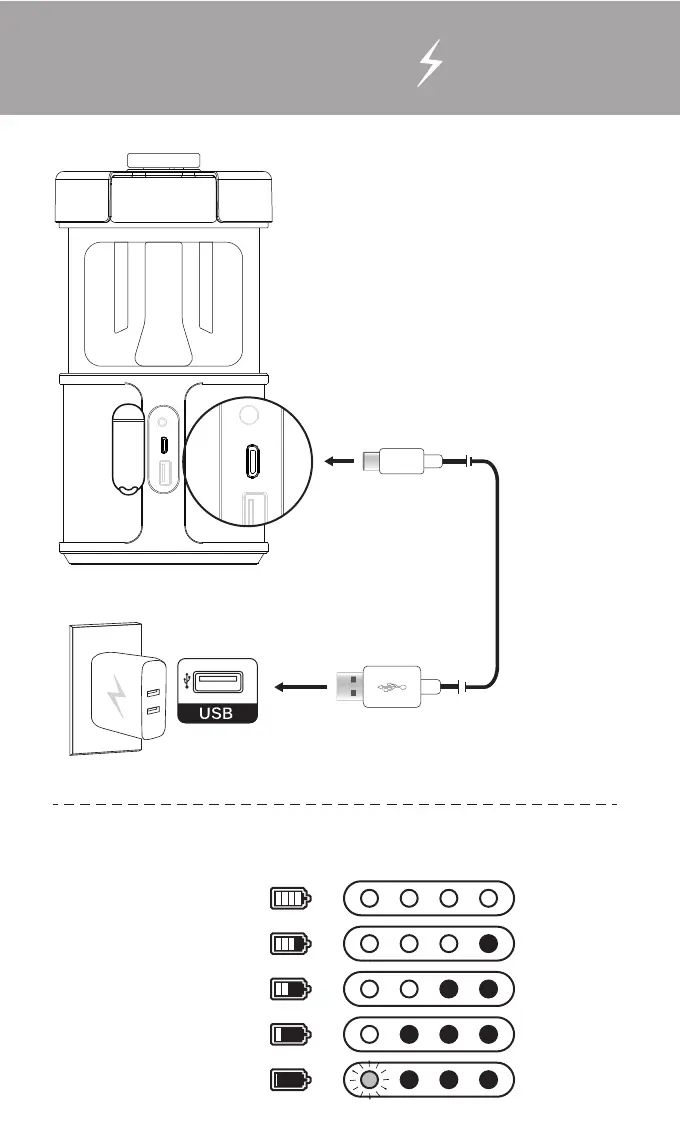 USB