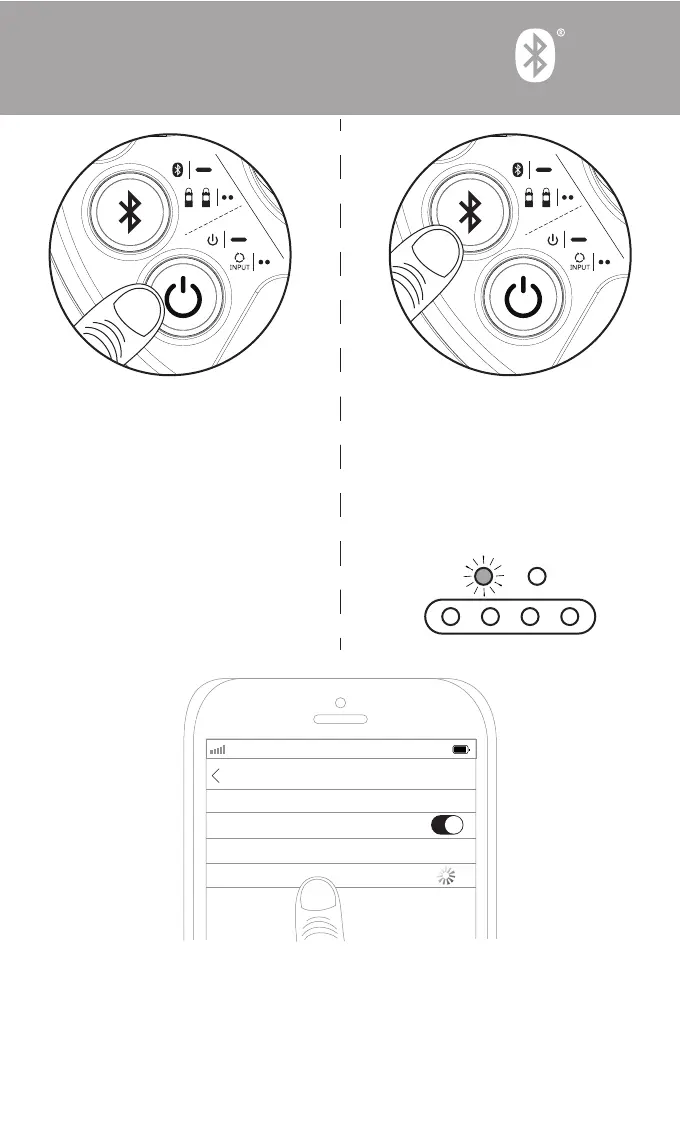 ®

INPUT

INPUT