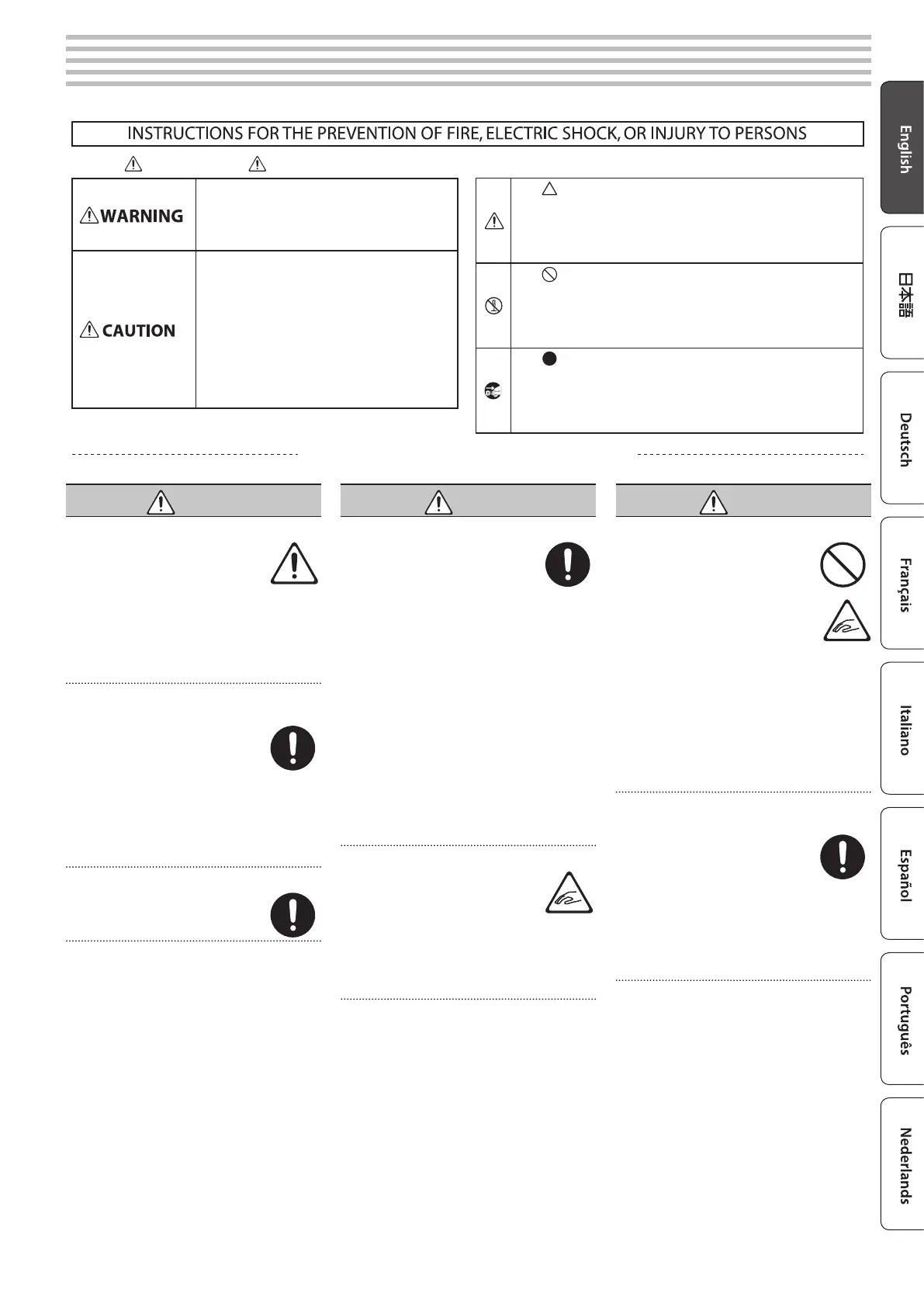 INSTRUCTIONS FOR THE PREVENTION OF FIRE, ELECTRIC SHOCK, OR INJURY TO PERSONS

WARNING

CAUTION

English

日本語

Deutsch

Français

Italiano

Español

Português

Nederlands