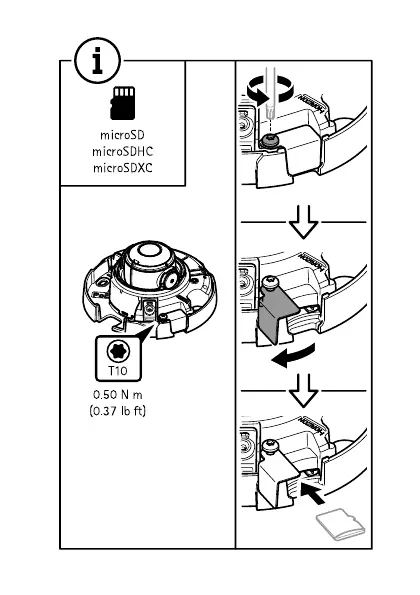 i

microSD
microSDHC
microSDXC

T10

0.50 N m
(0.37 lb ft)