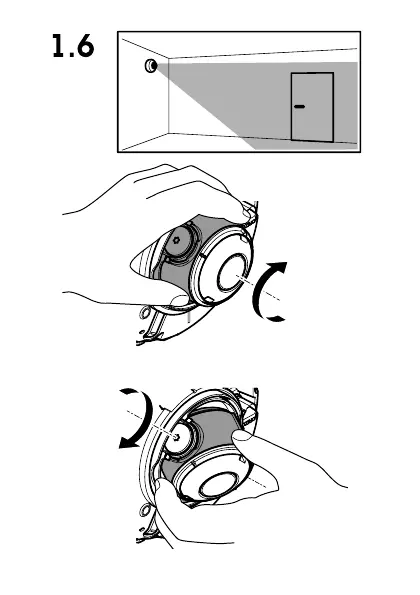 1.6