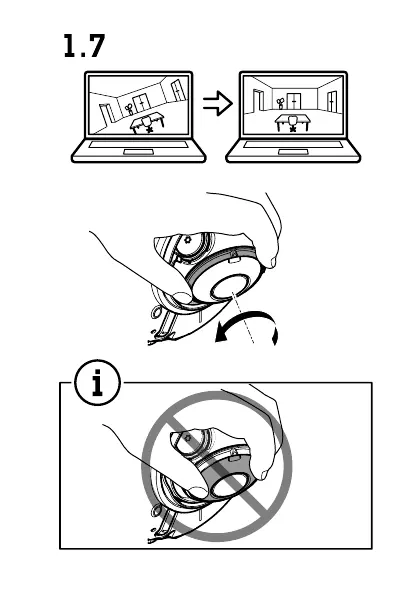 1.7

i