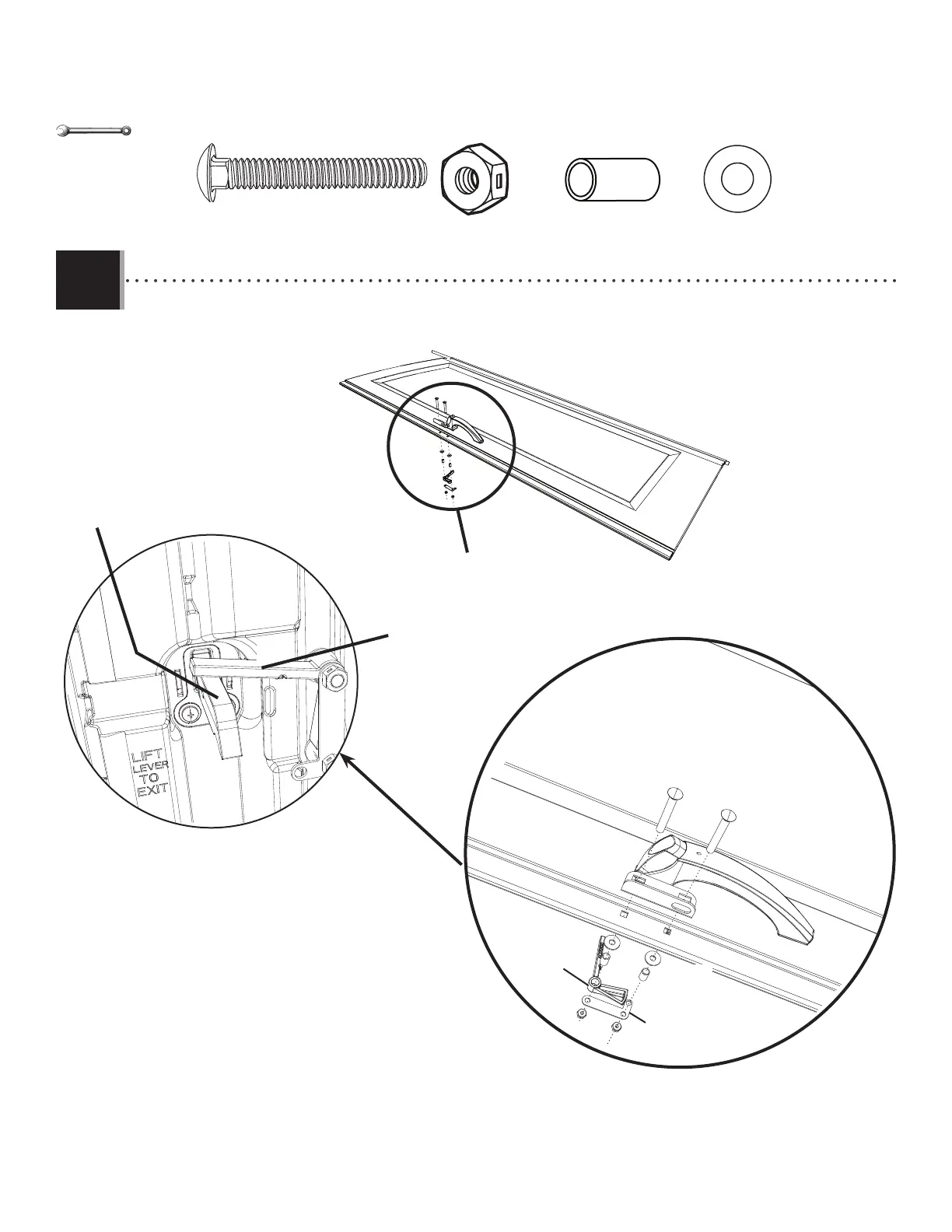 LIFT
LEVER
TO
EXIT