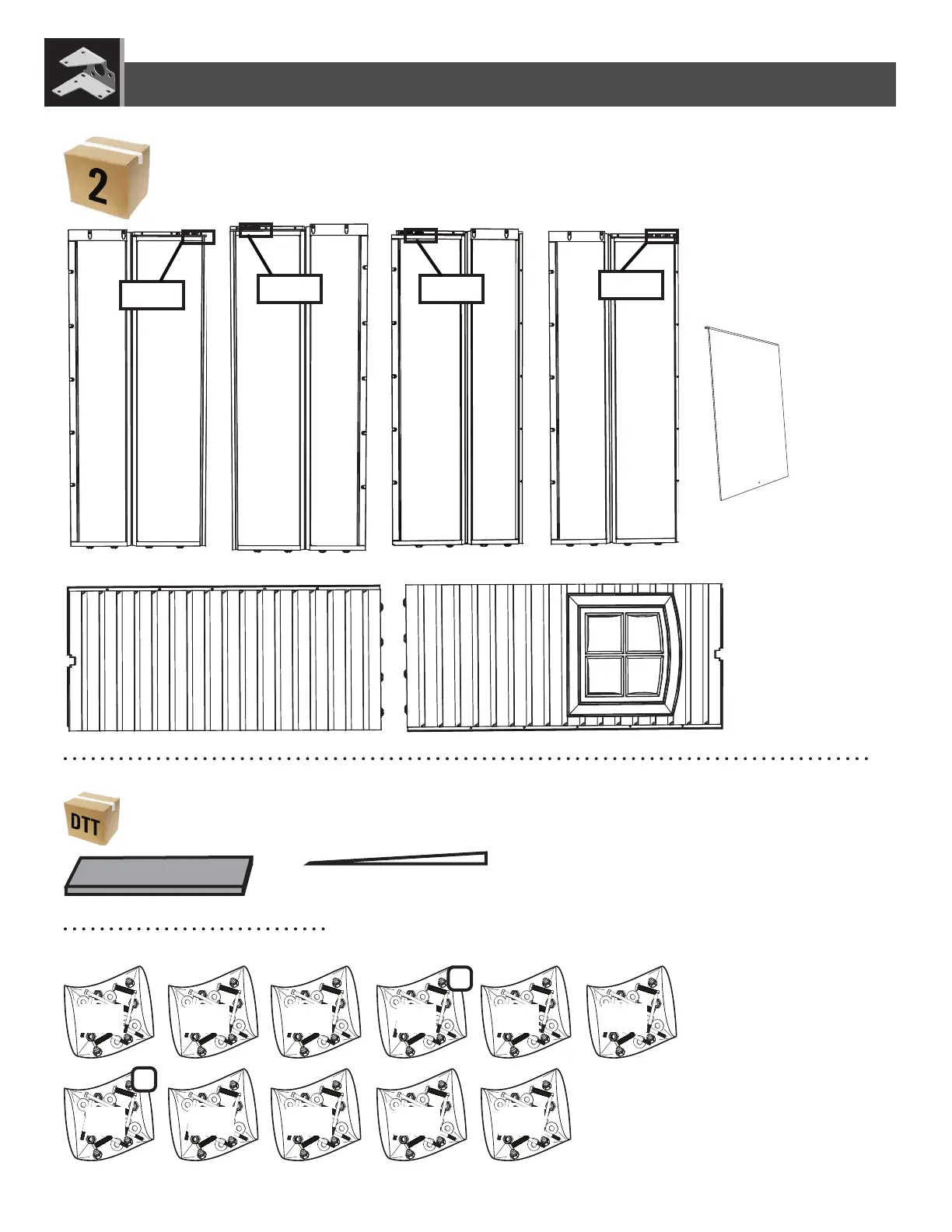 2

DTT