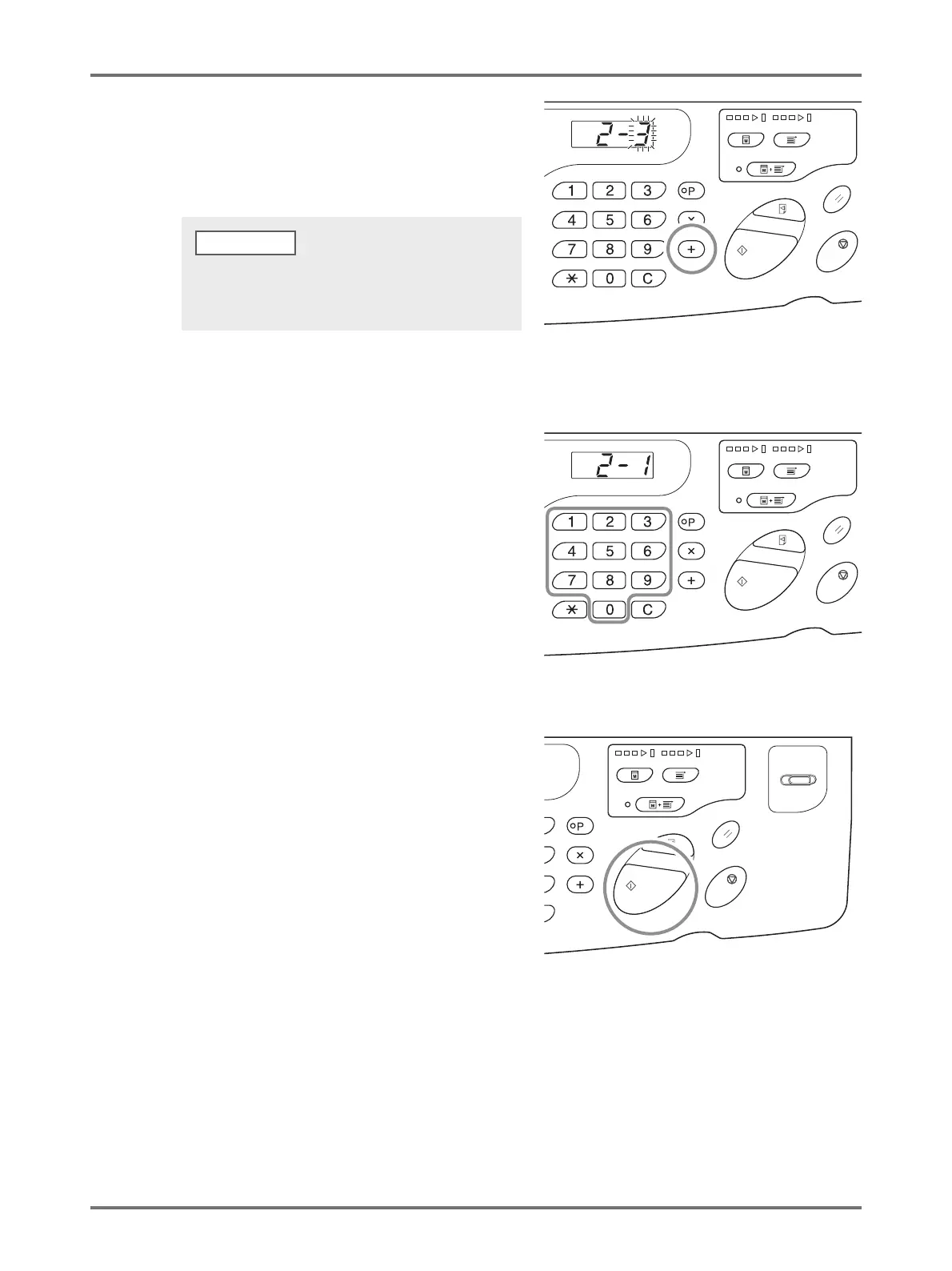 2-3

1 2 3 P
4 5 6
7 8 9 +
0 C

2-1

1 2 3 P
4 5 6 ×
7 8 9 +
0 C

P
×
+