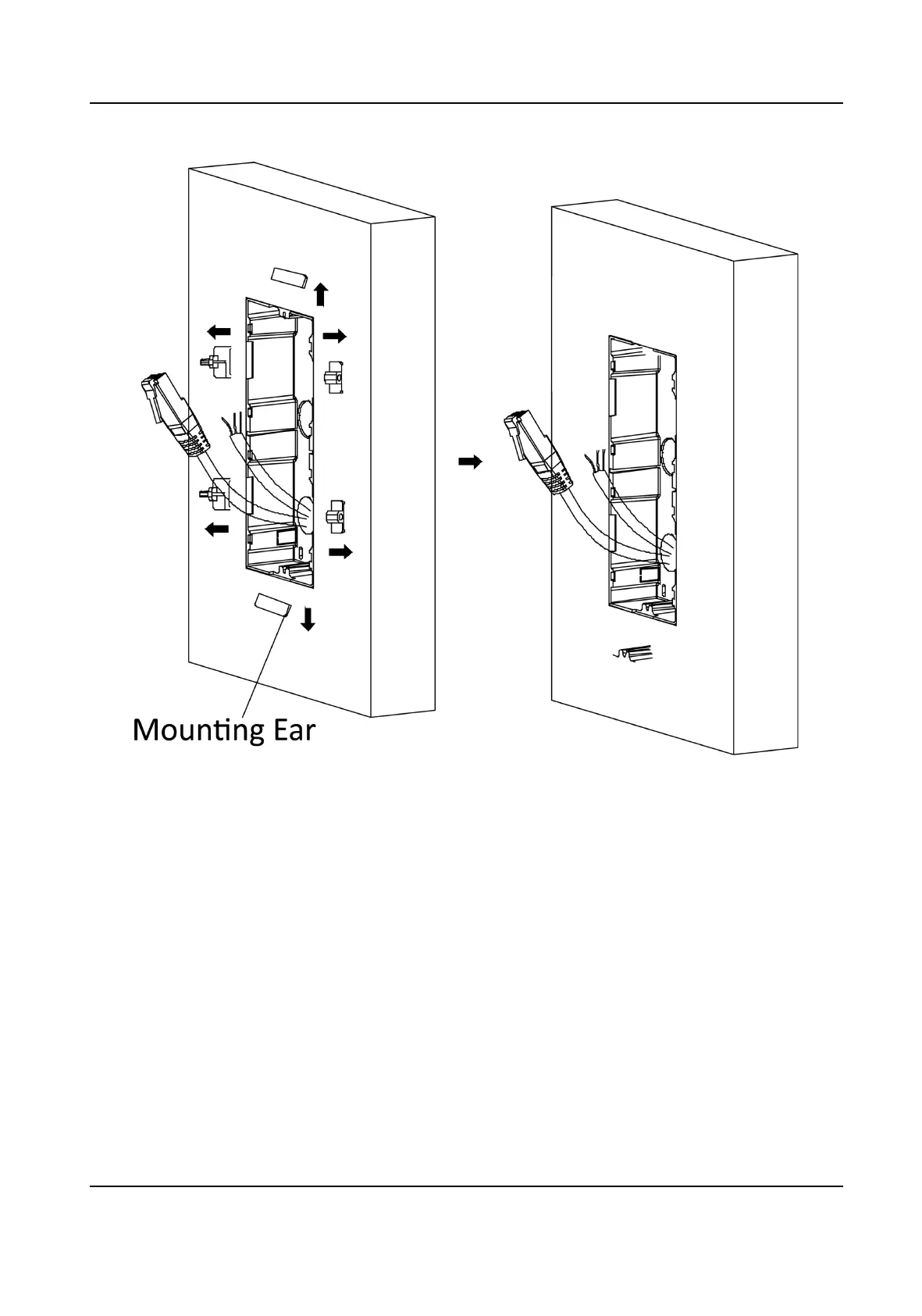 Mounting Ear