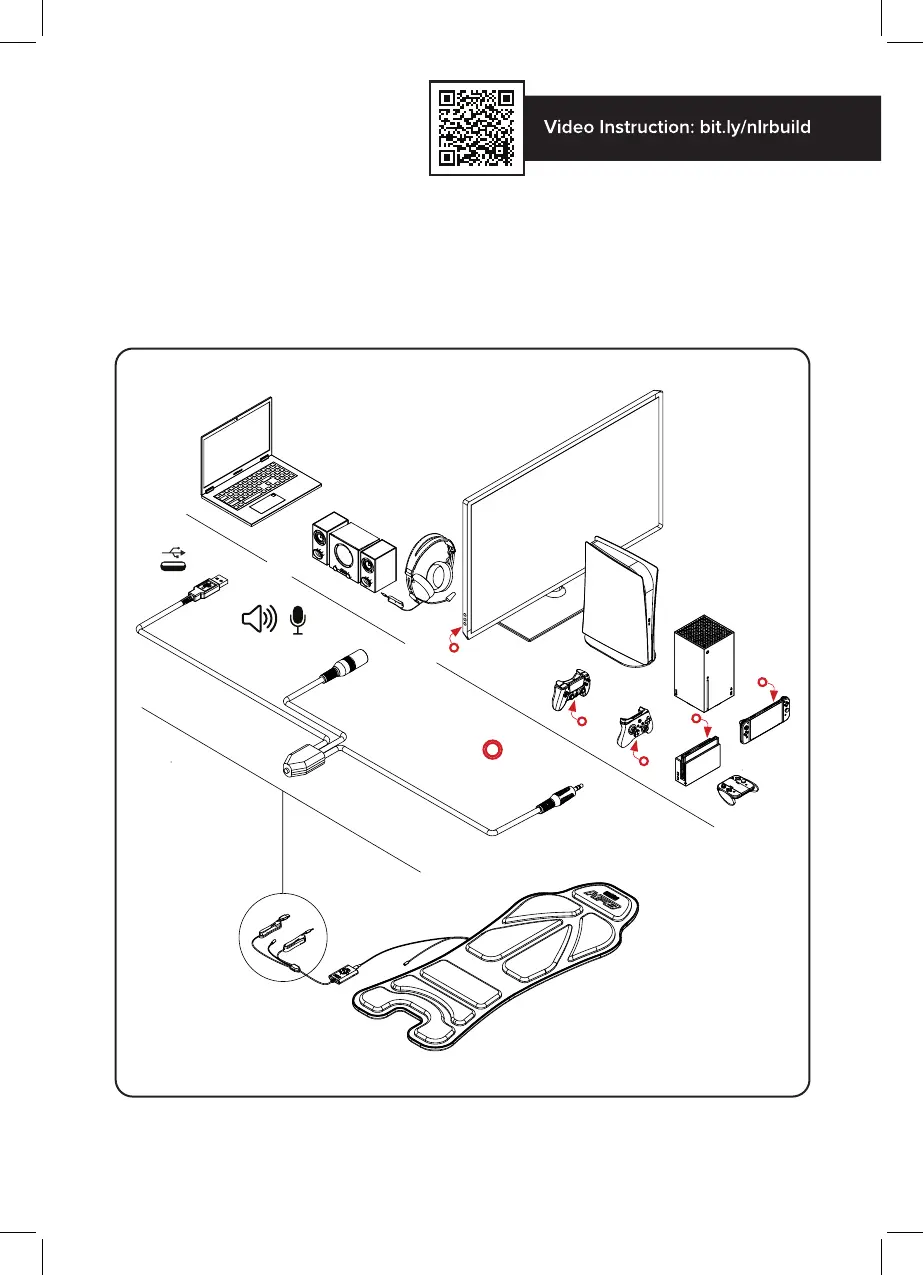 Video Instruction: bit.ly/nlrbuild