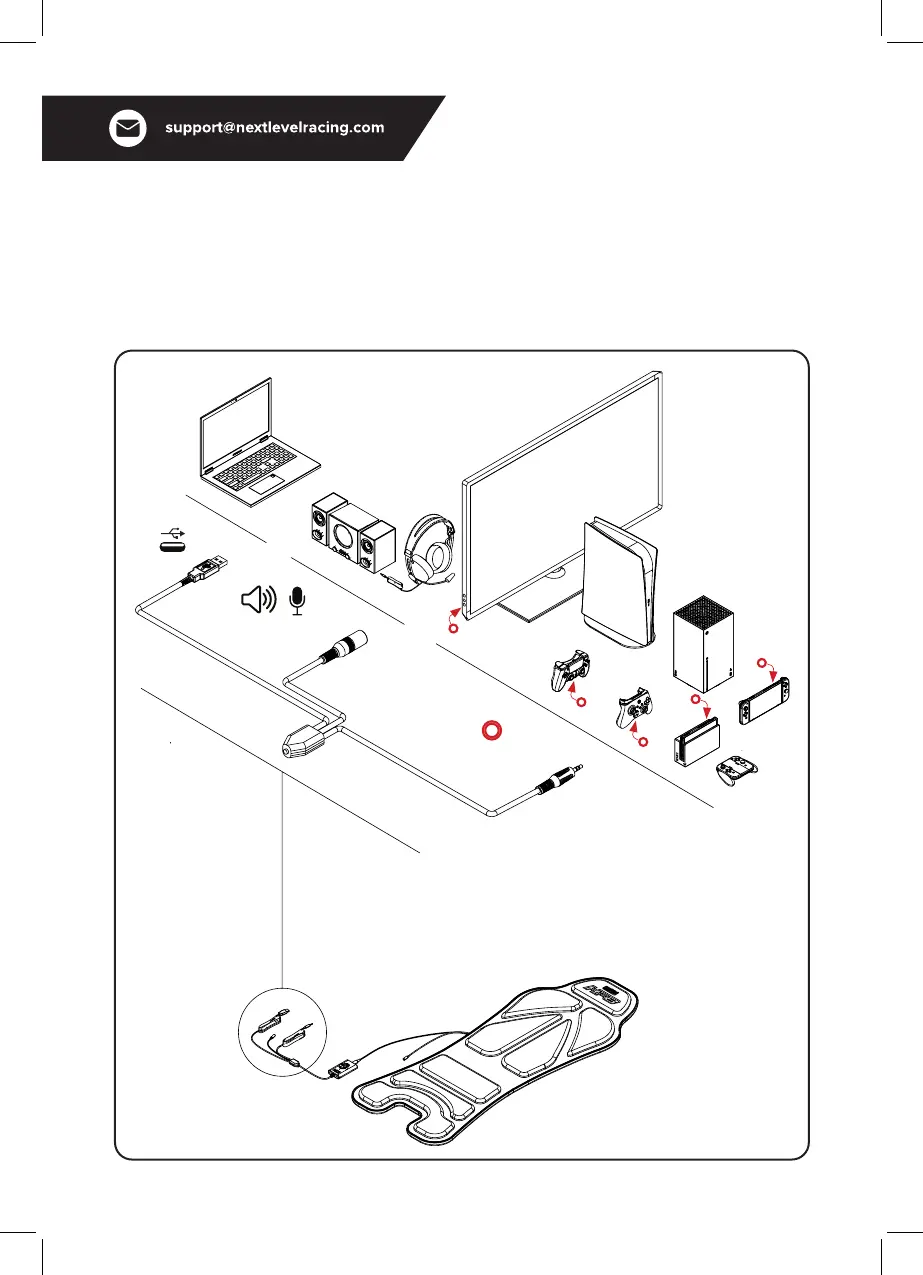 support@nextlevelracing.com