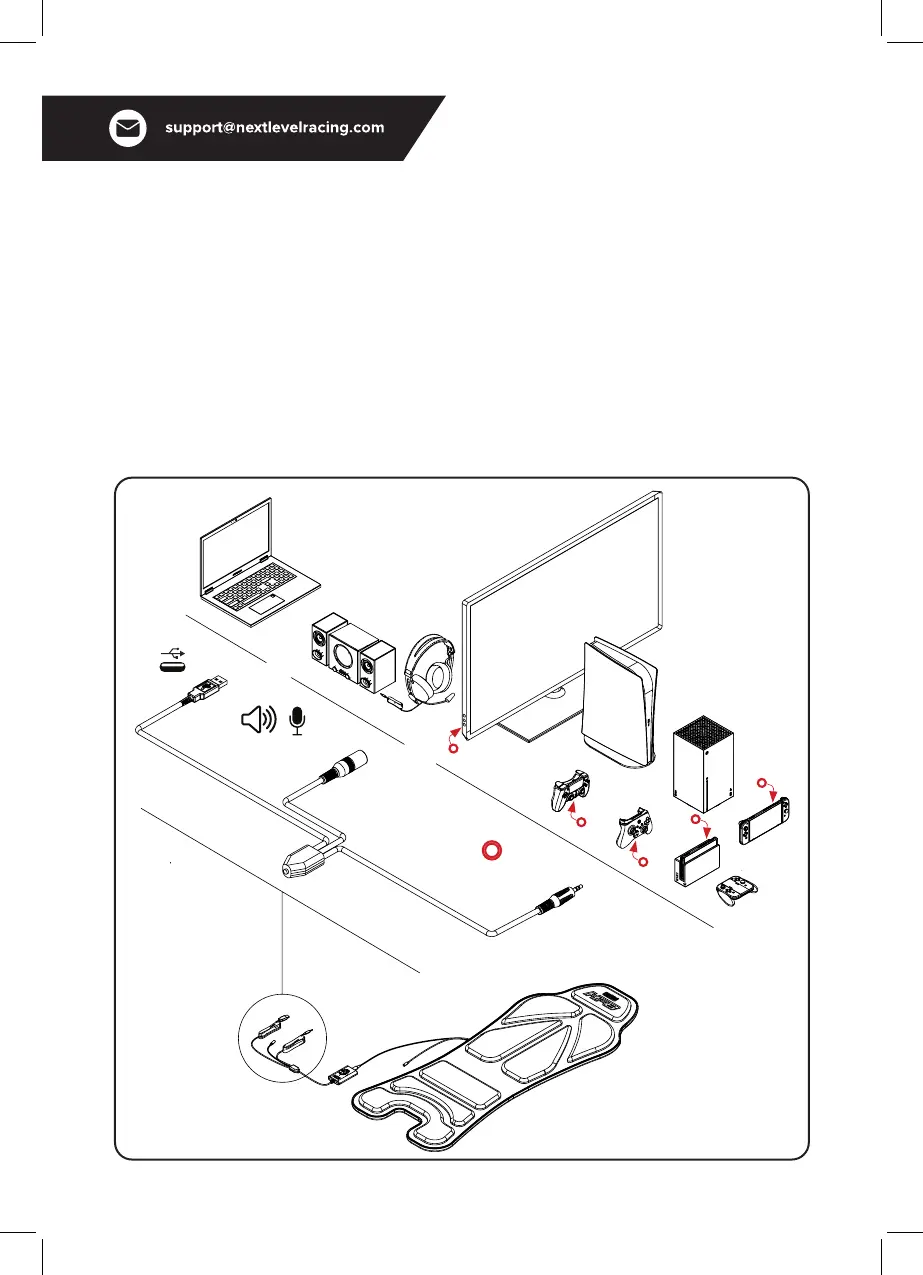 support@nextlevelracing.com