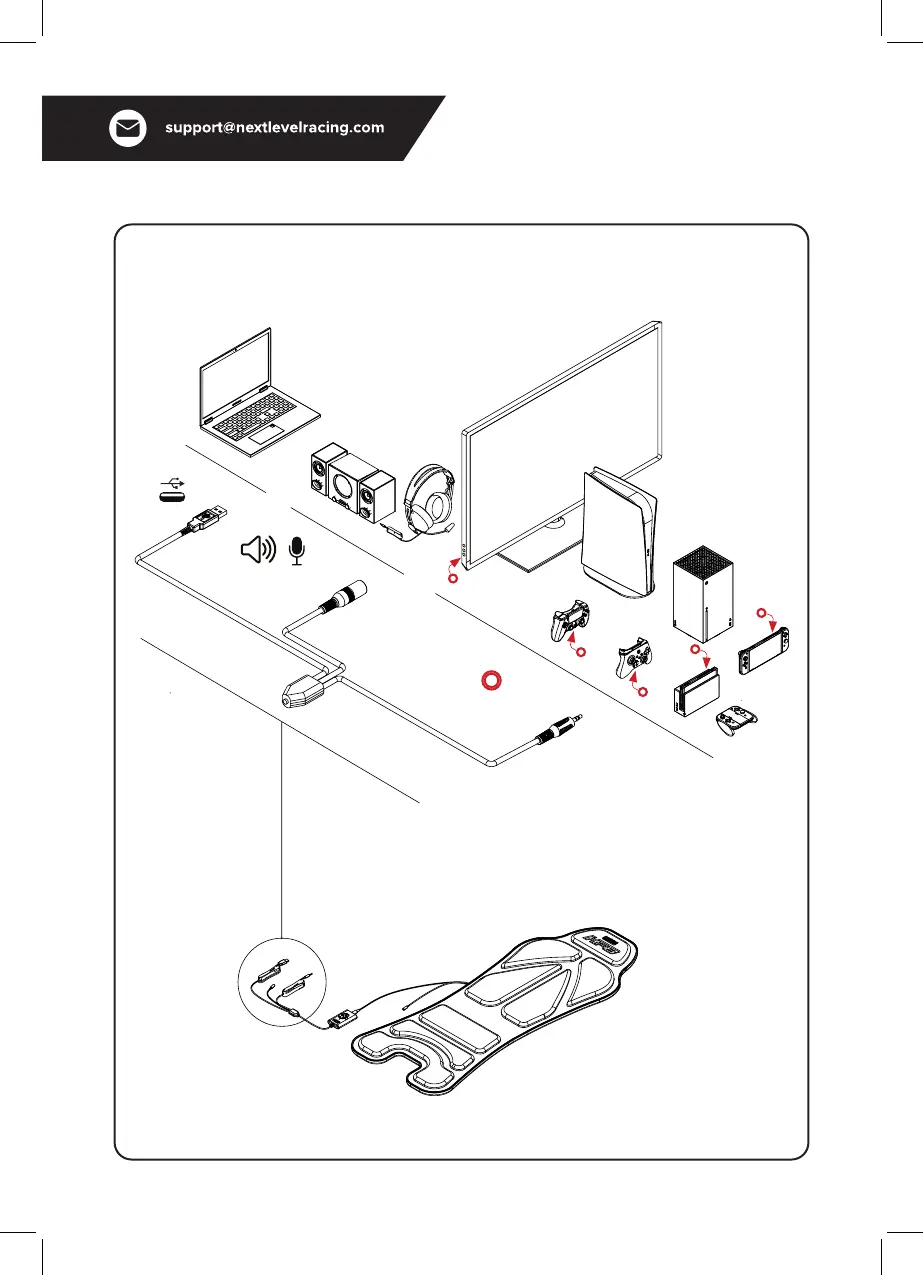 support@nextlevelracing.com