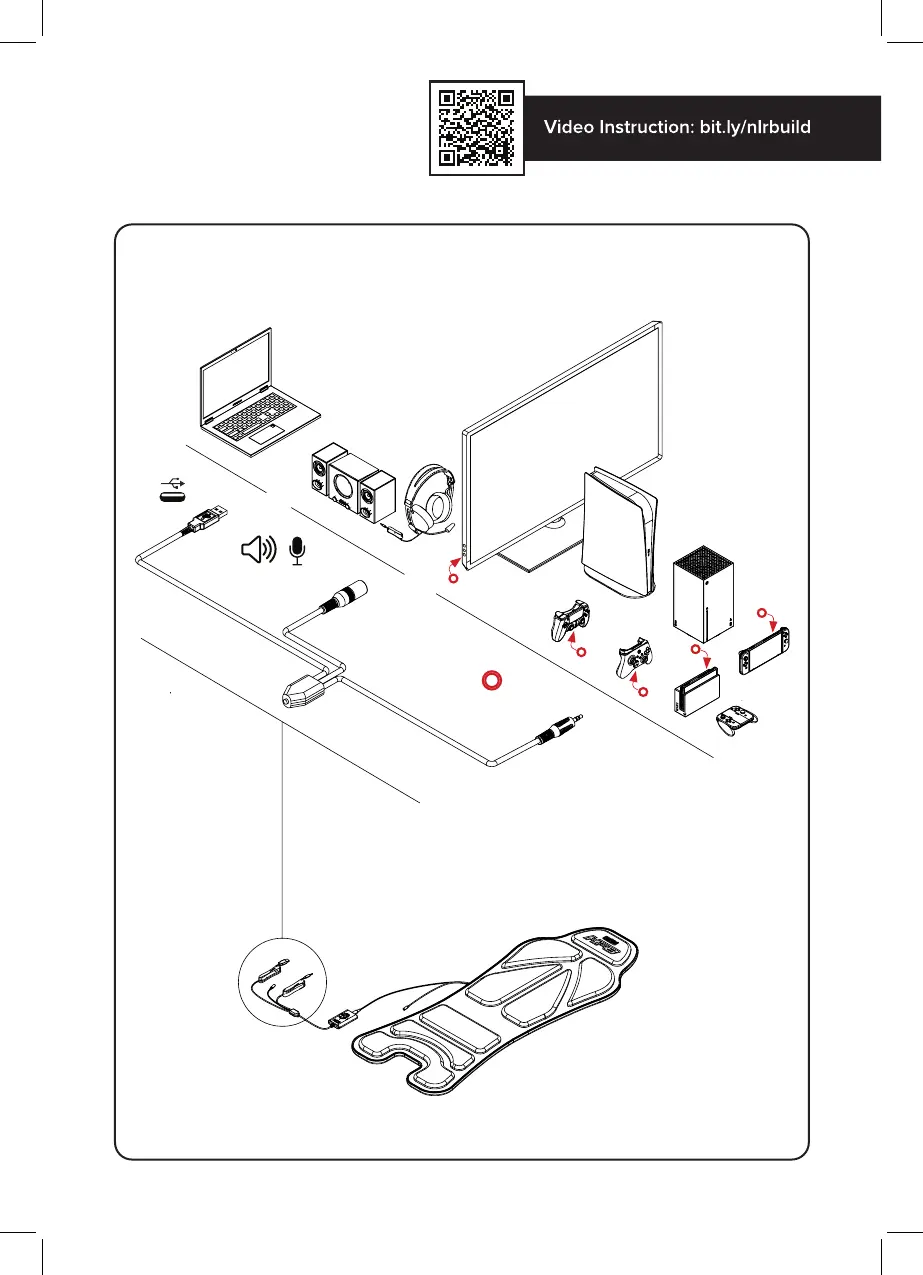 Video Instruction: bit.ly/nlrbuild