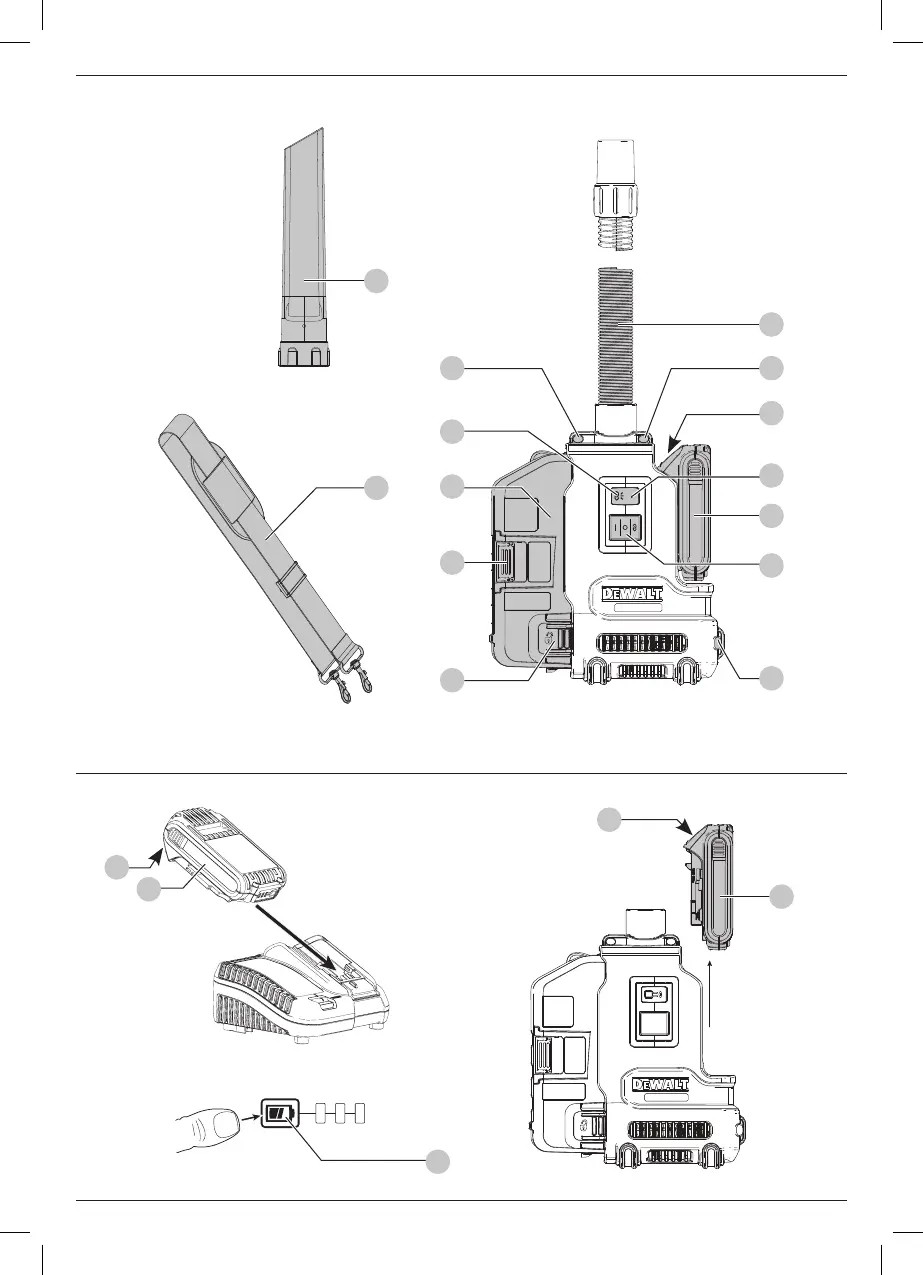 DEWALT

DEWALT