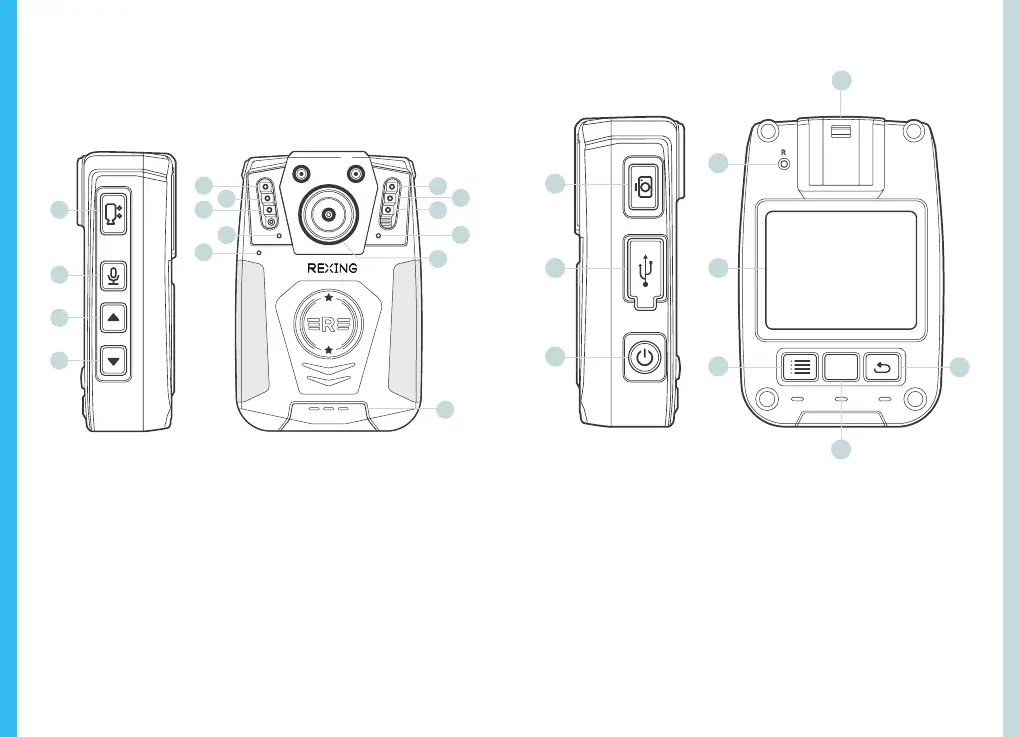 REXING

R

R