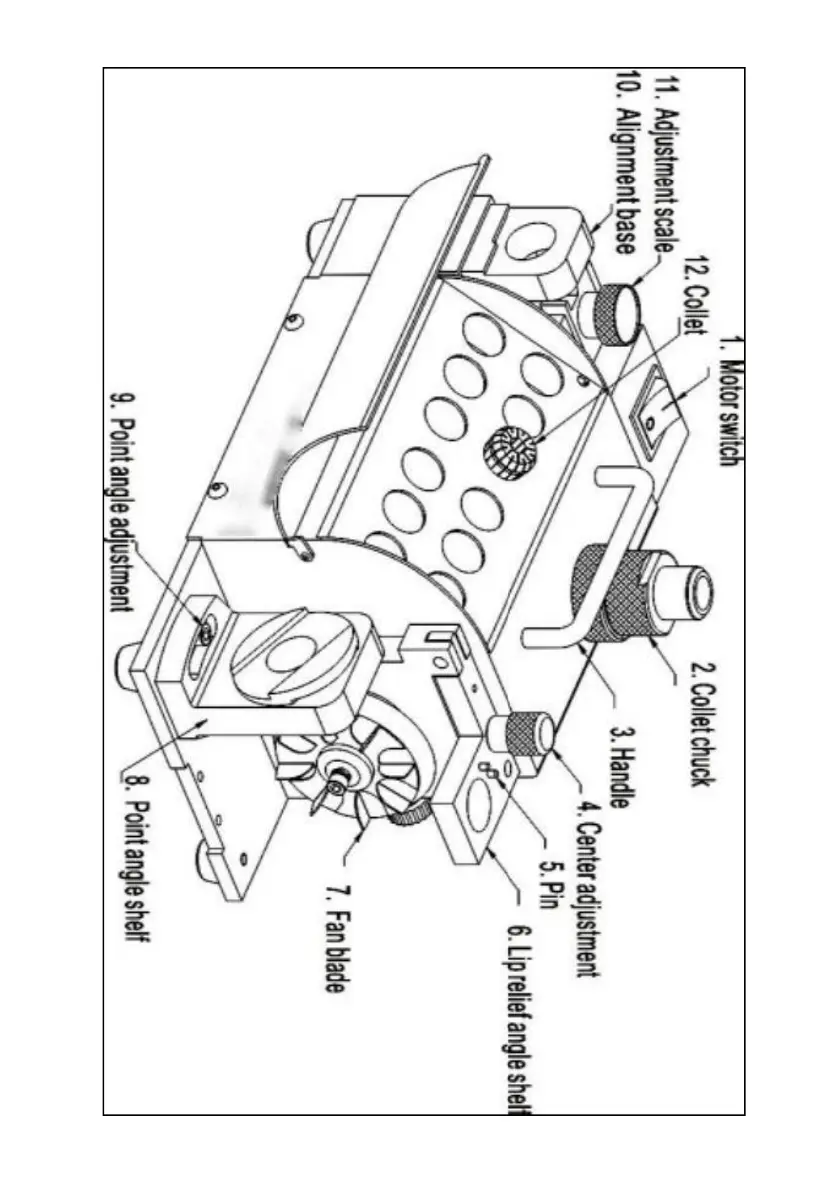 1. Motor switch
2. Collet chuck
3. Handle
4. Center adjustment
5. Pin
6. Lip relief angle shelf
7. Fan blade
8. Point angle shelf
9. Point angle adjustment
10. Alignment base
11. Adjustment scale
12. Collet