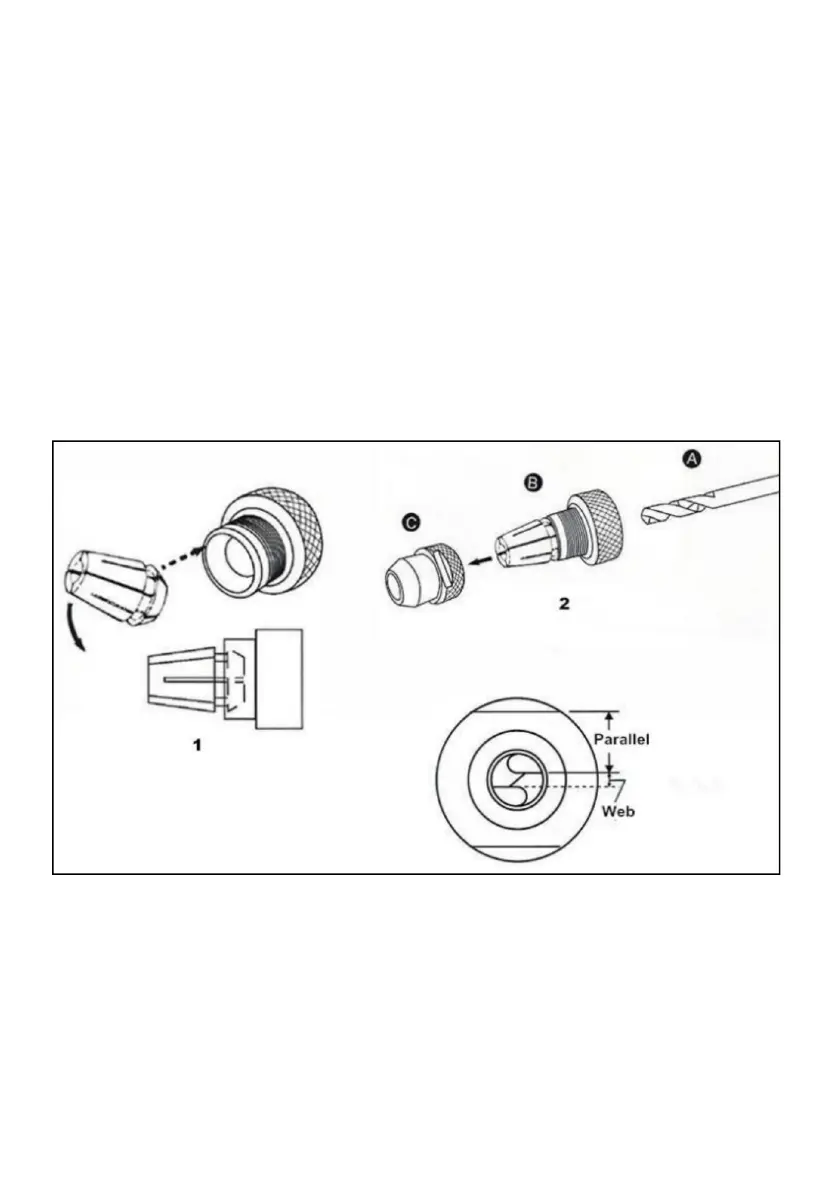 A
B
C
2
1
Parallel
Web