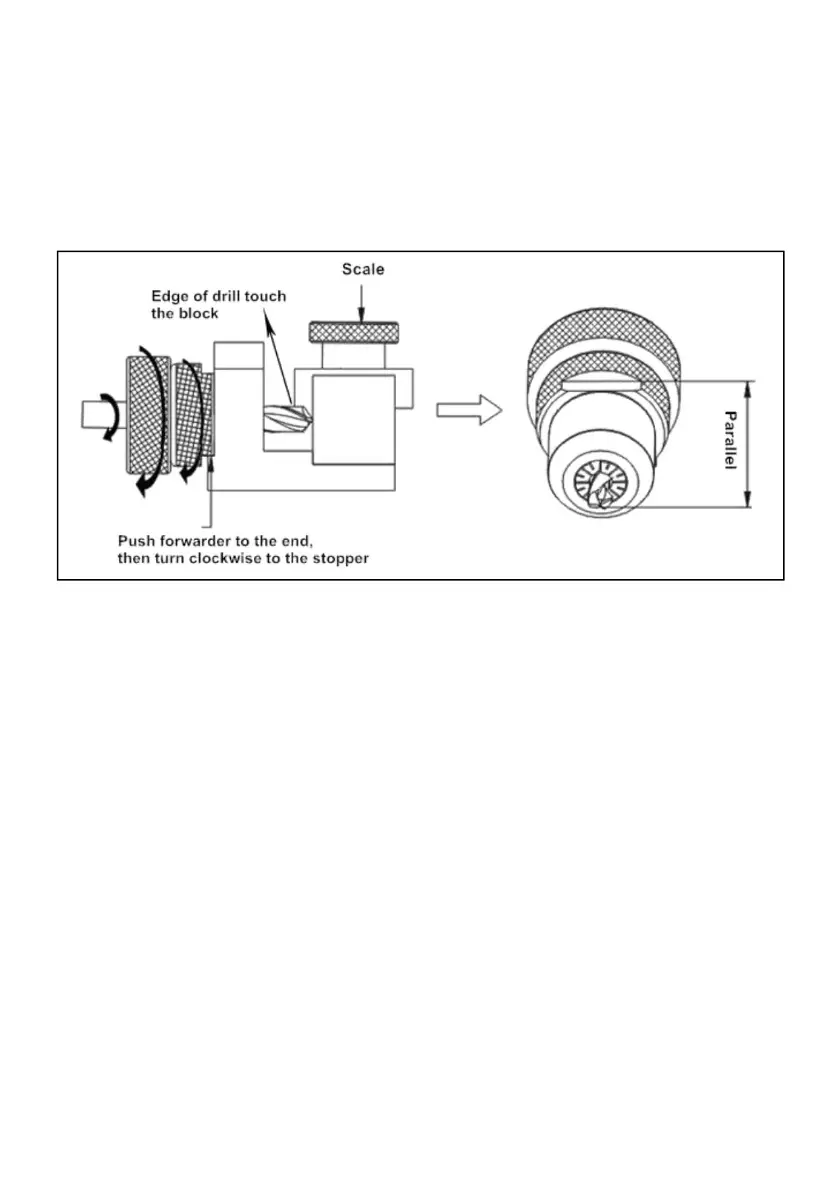 Scale

Edge of drill touch the block

Push forwarder to the end, then turn clockwise to the stopper

Parallel