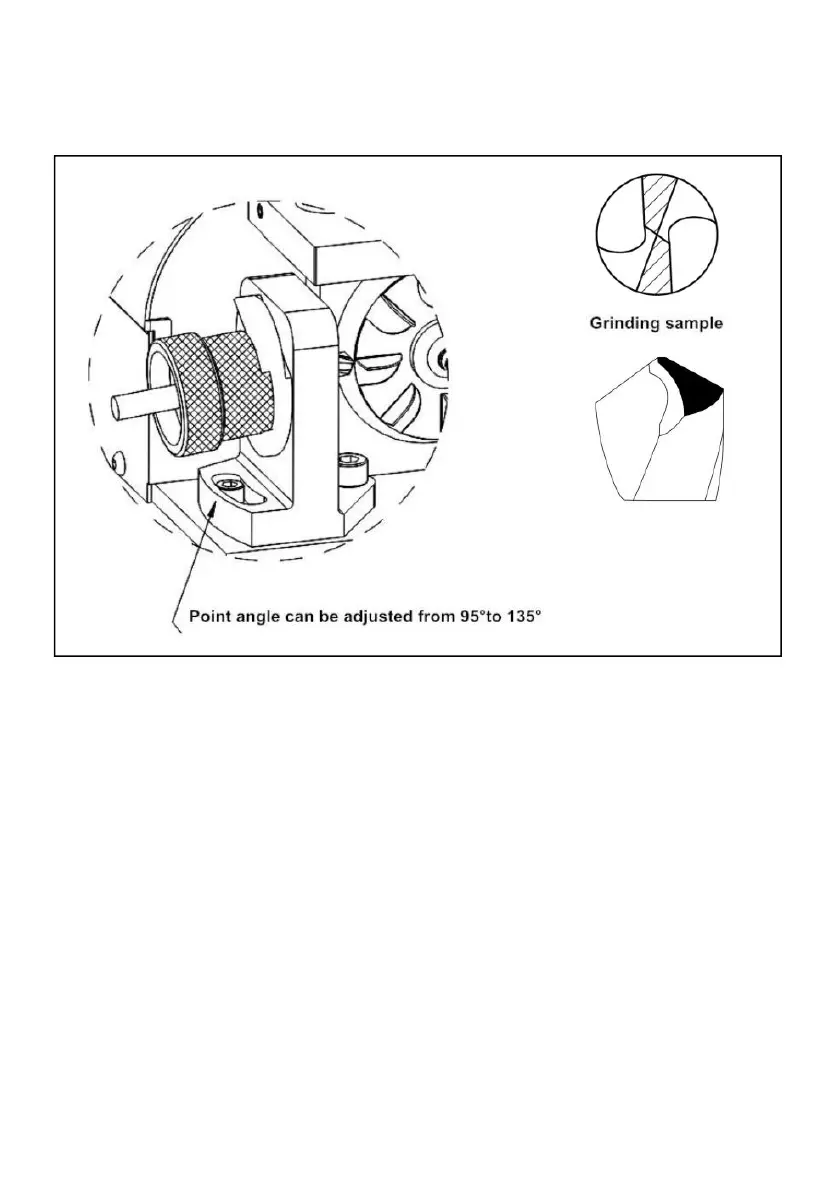 Grinding sample

Point angle can be adjusted from 95°to 135°