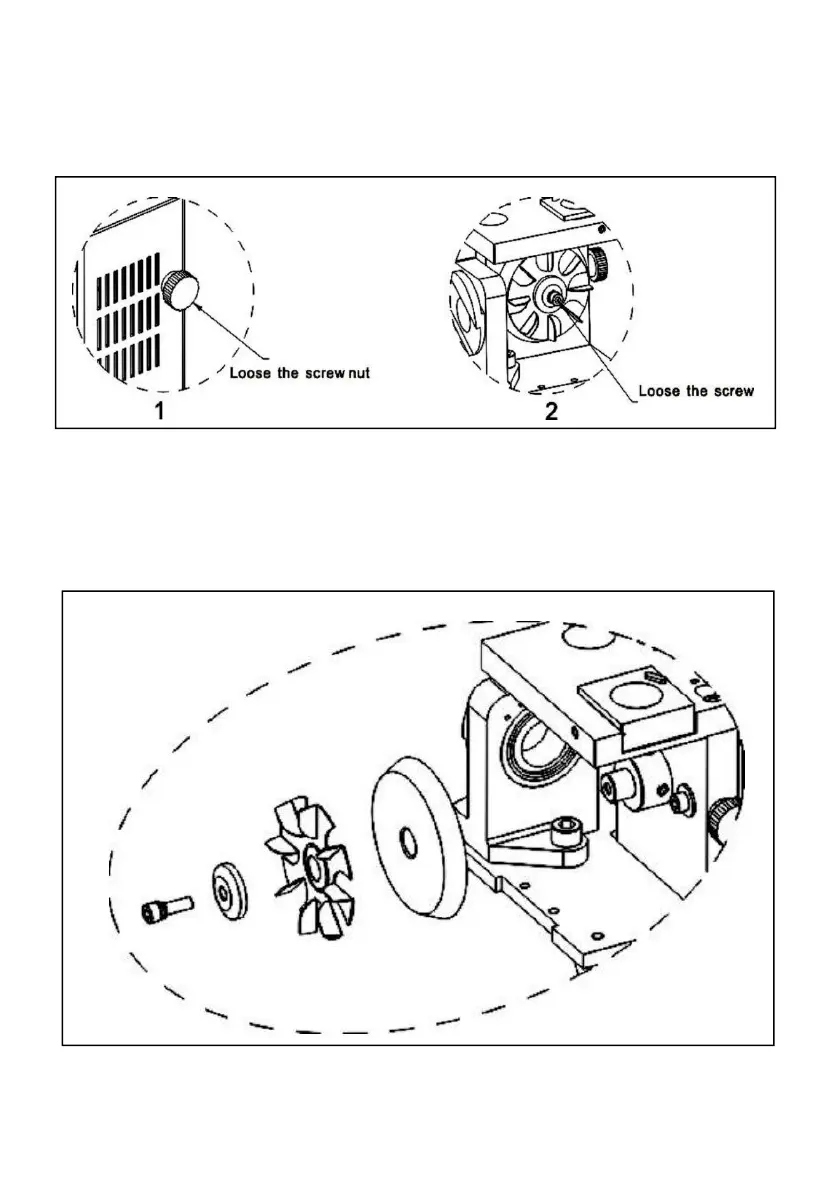 Loose the screw nut

1

Loose the screw

2