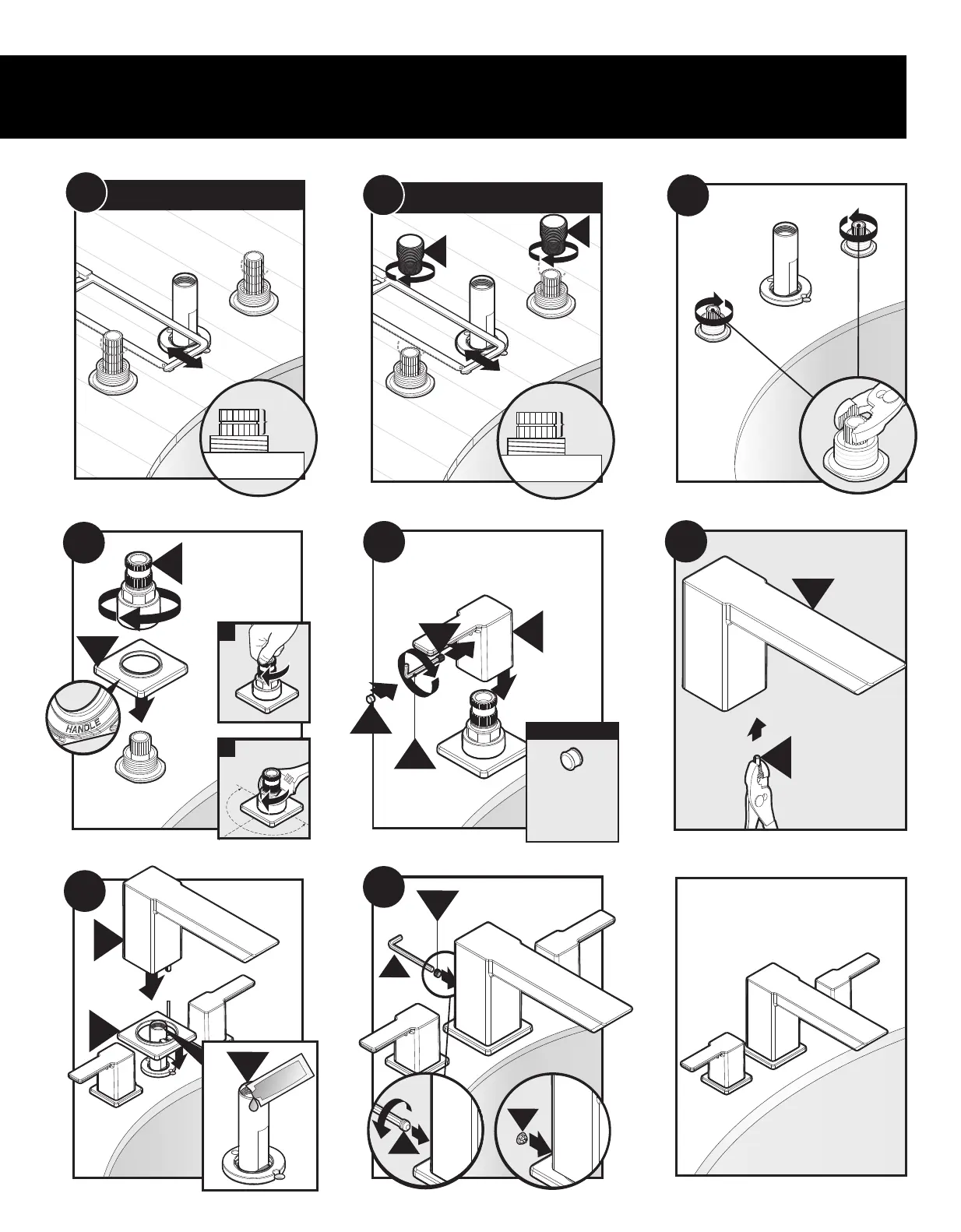 HANDLE