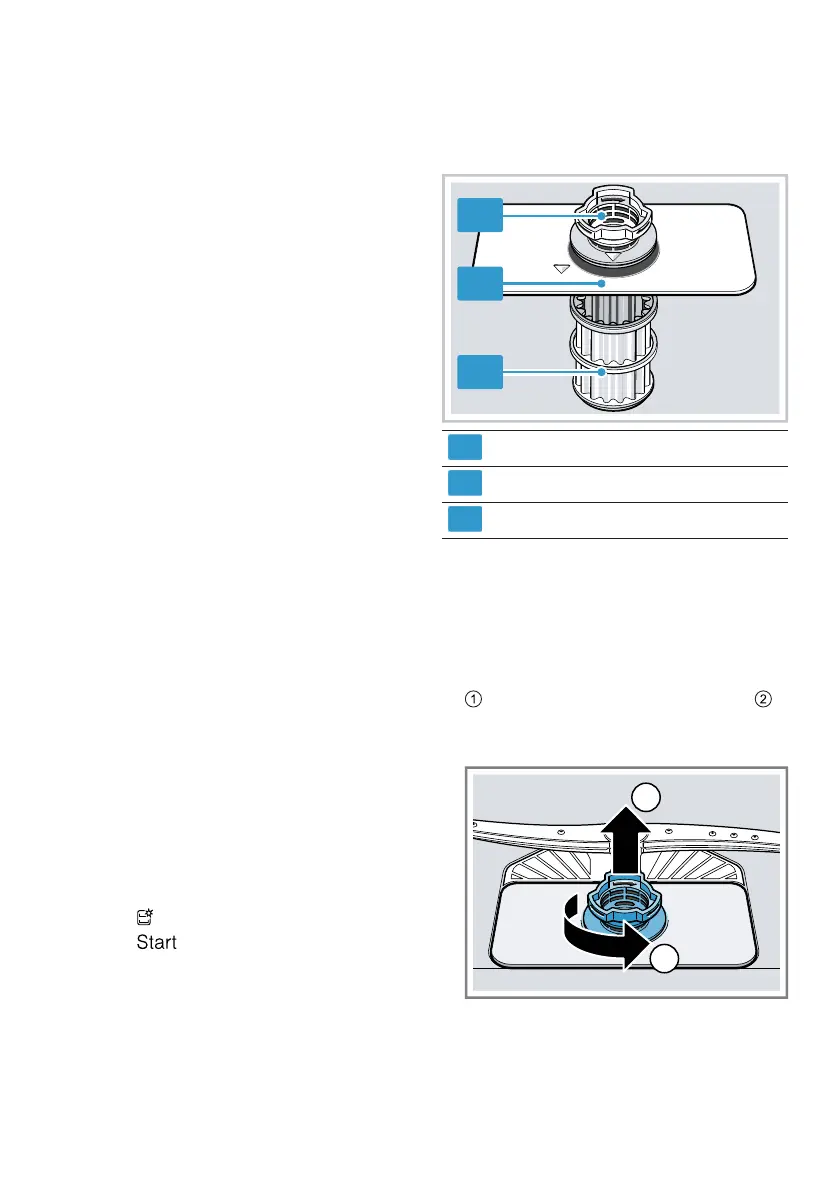 ①

②

Start