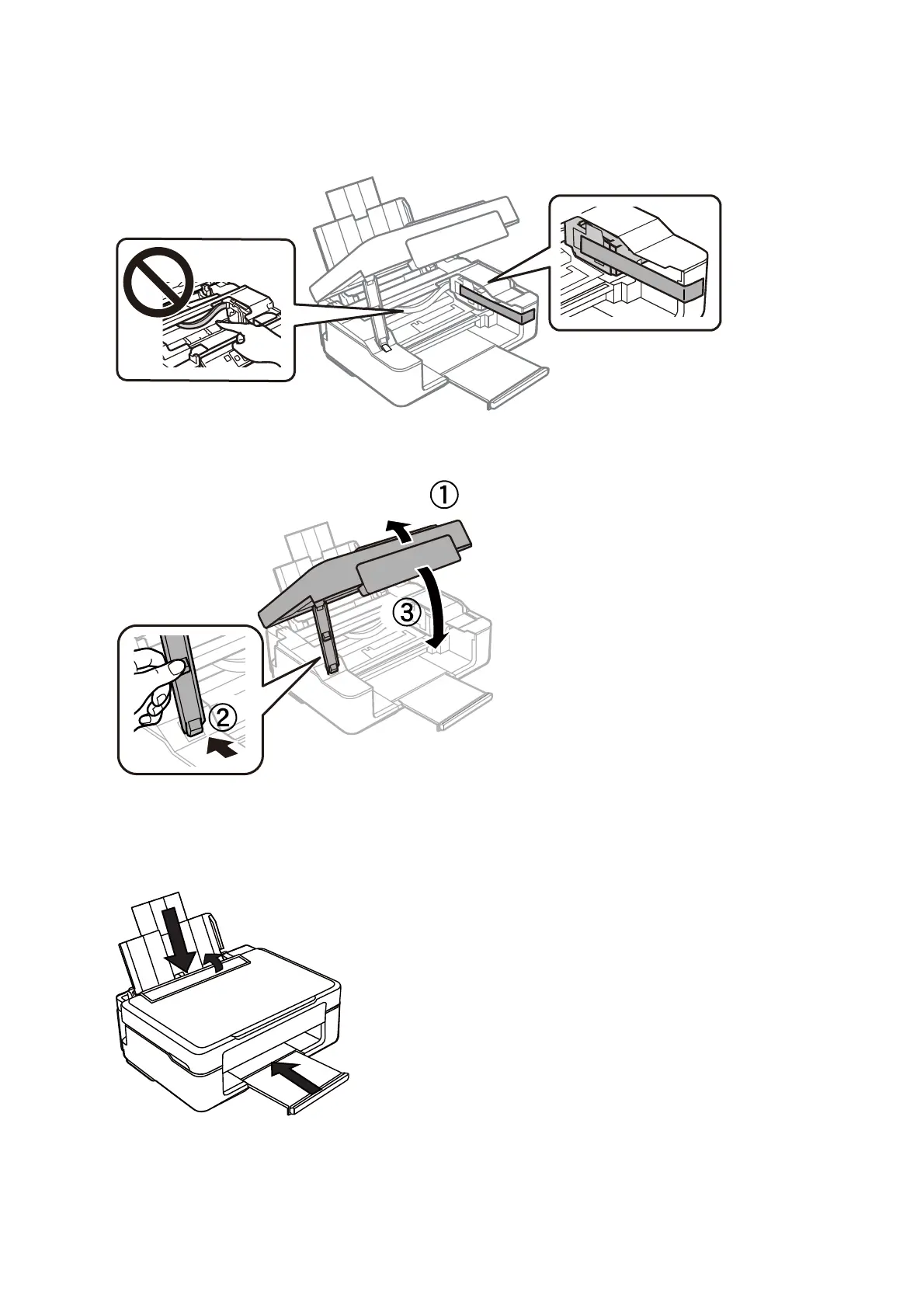 ①
③
②