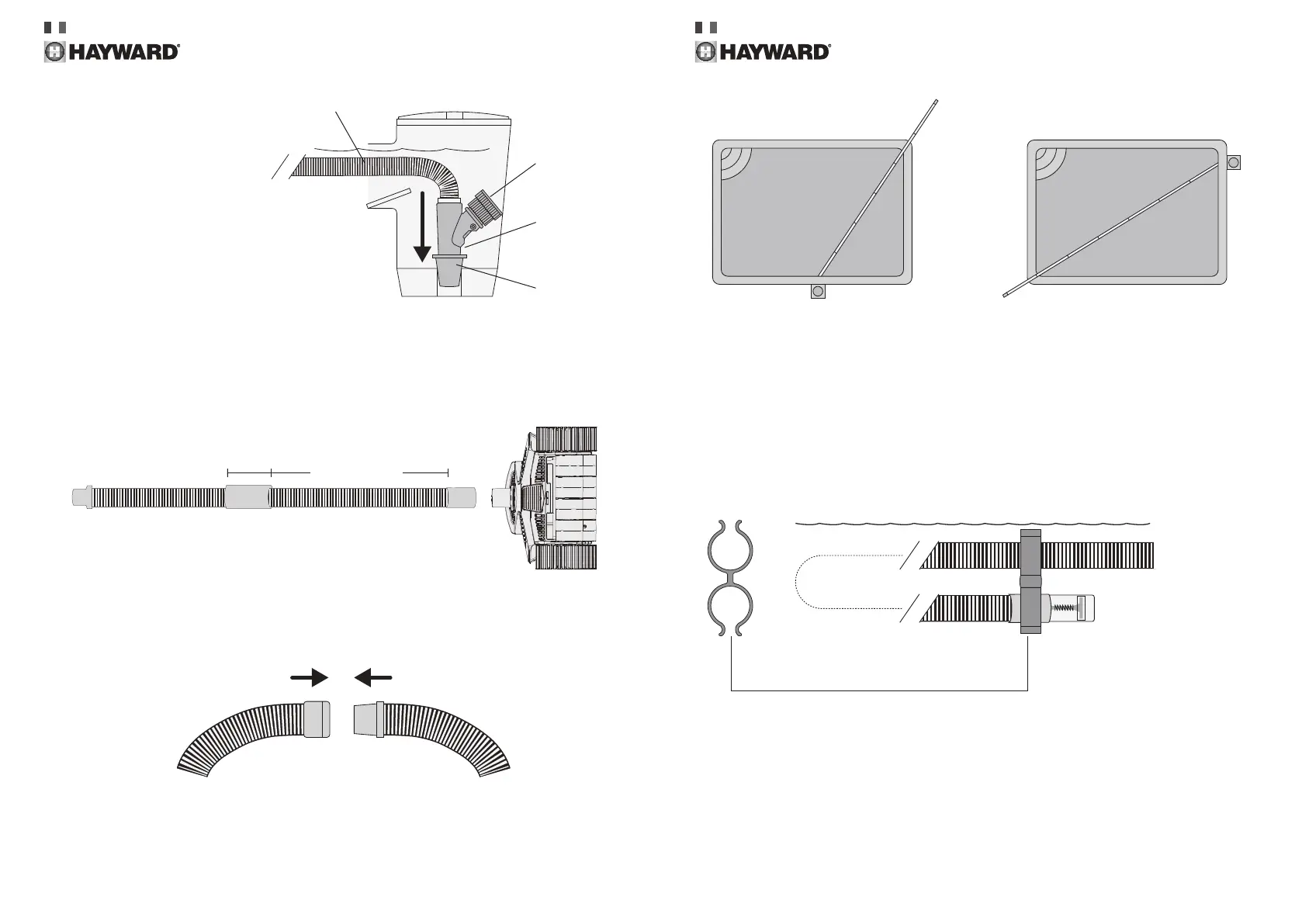 HAYWARD®

HAYWARD®