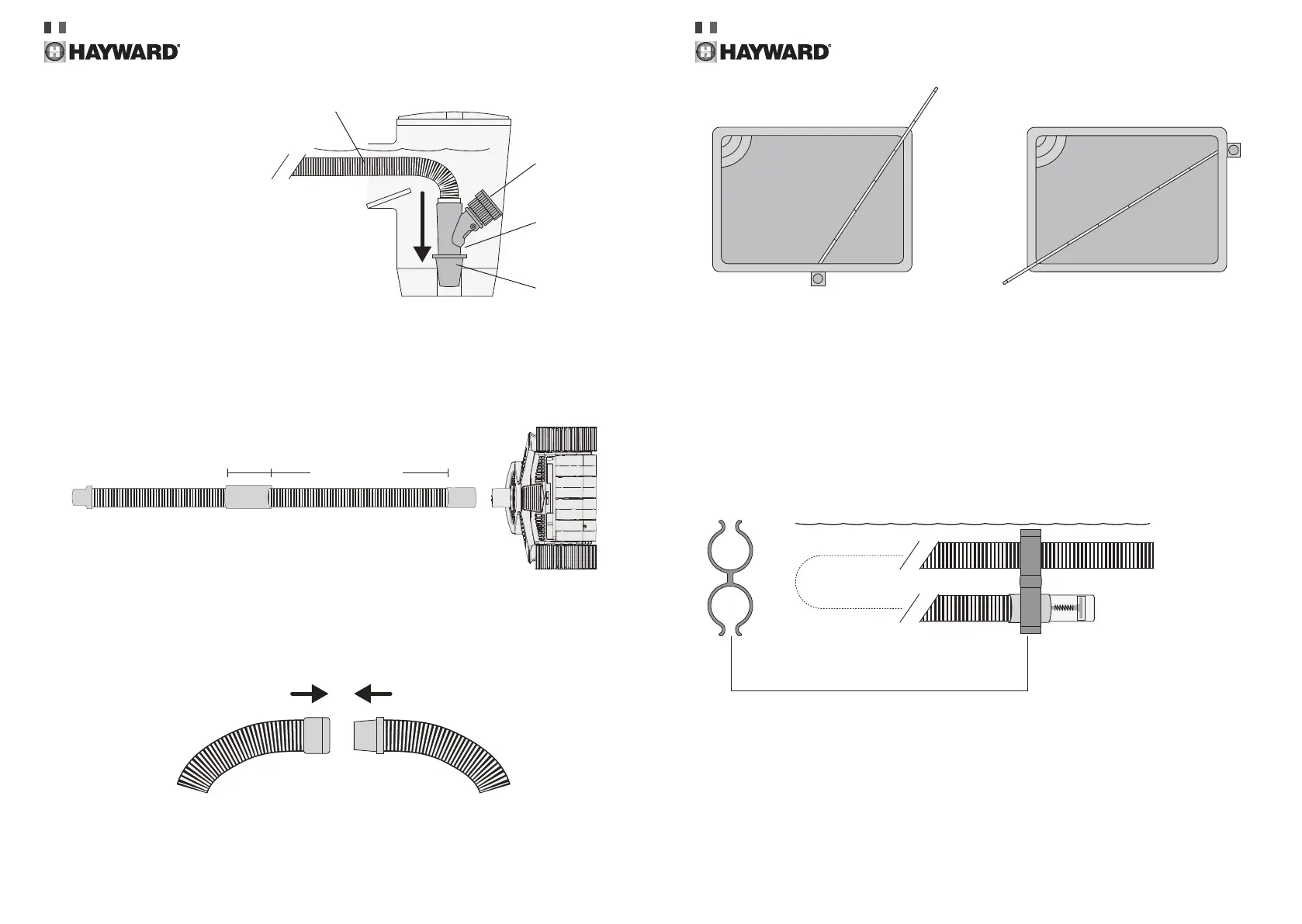 HAYWARD®

HAYWARD®