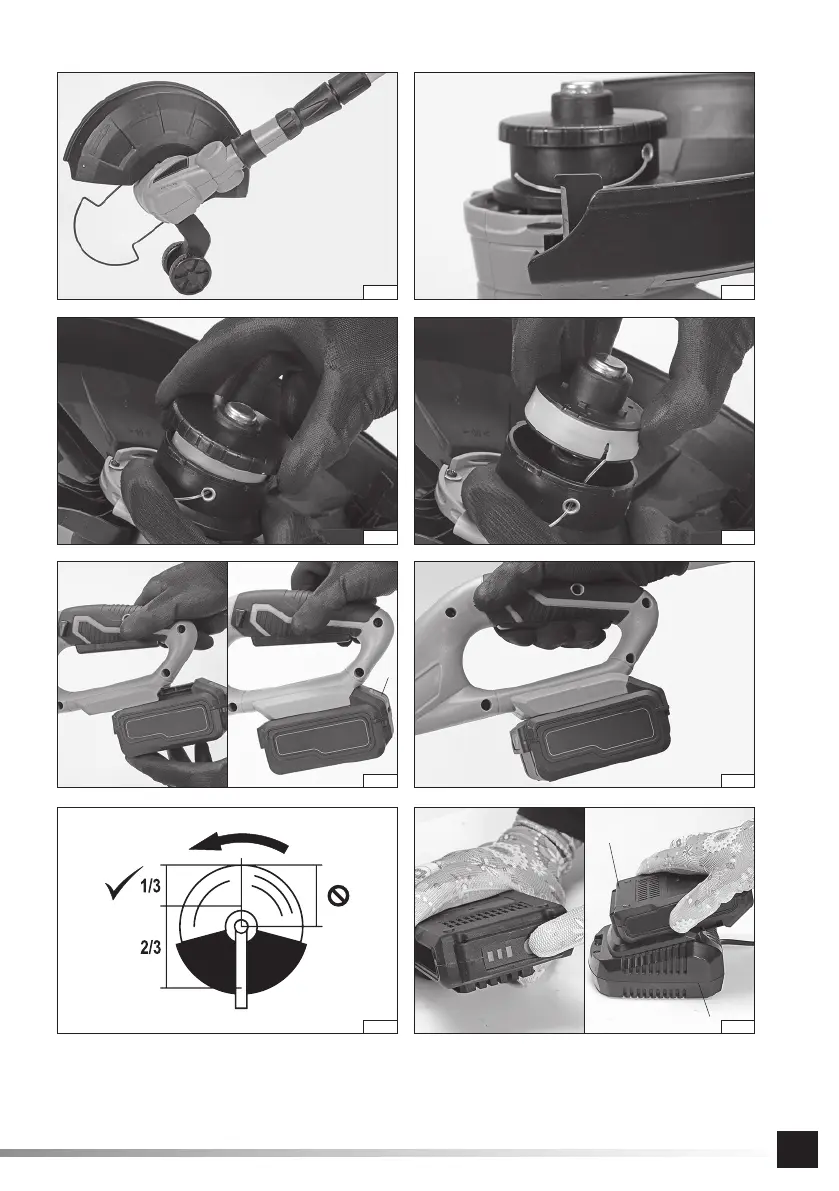 1/3

2/3