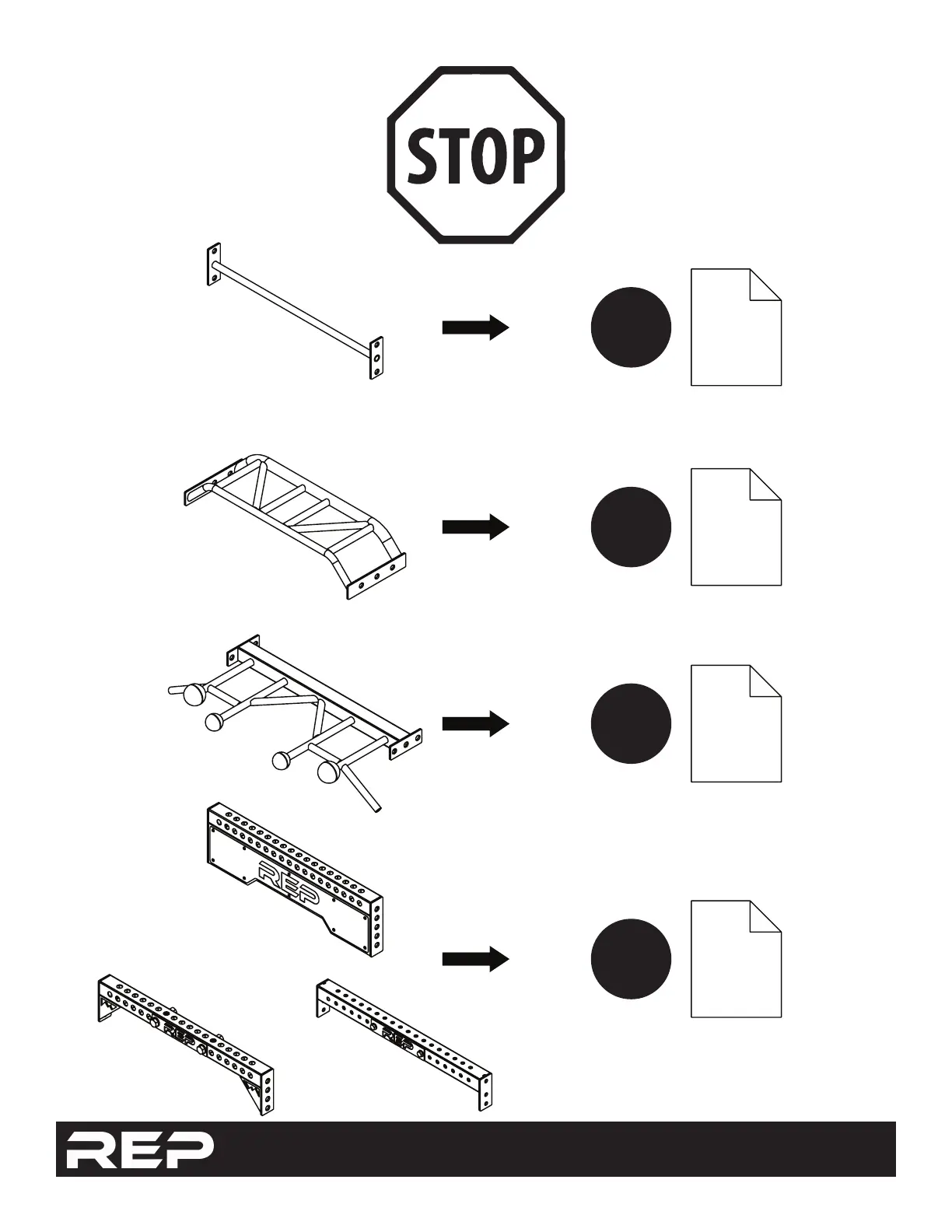 STOP

REP

REP

REP

REP