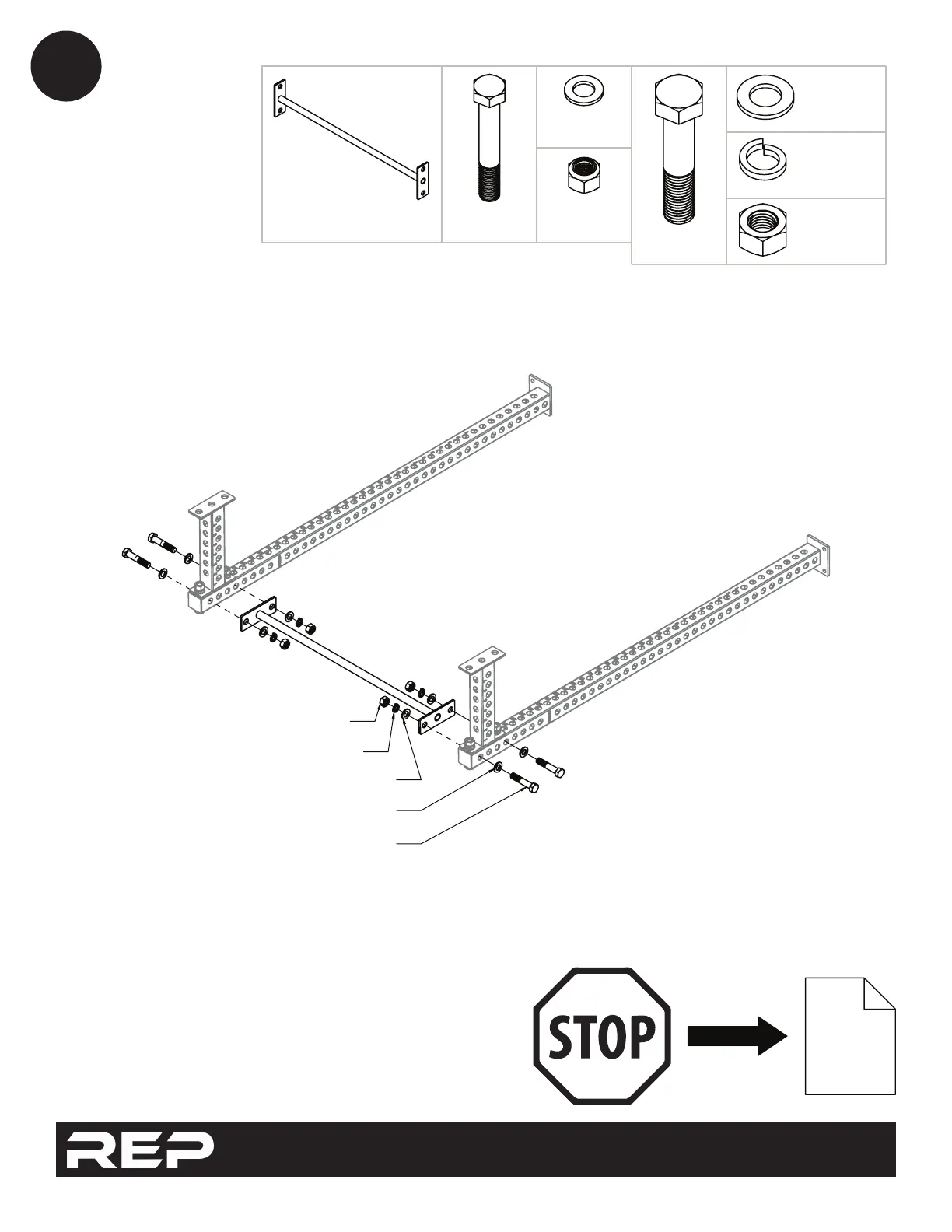 STOP

REP