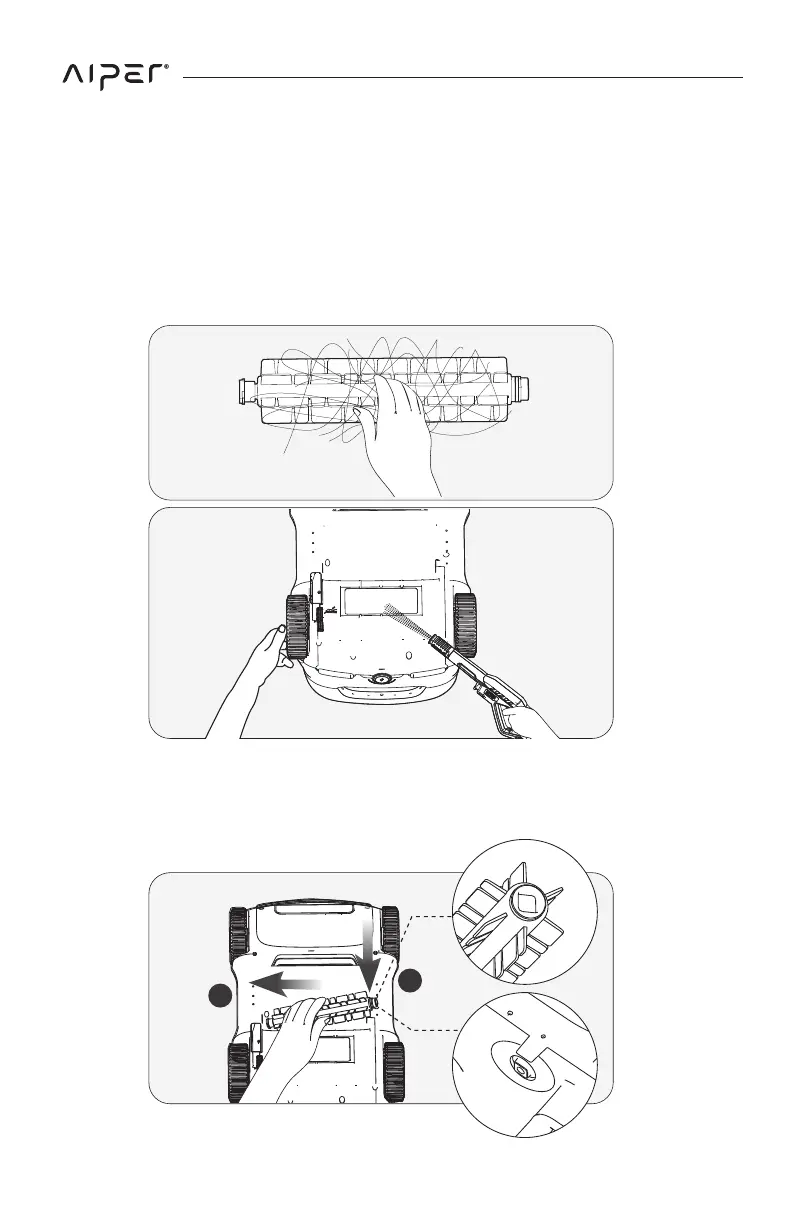 AIPER®