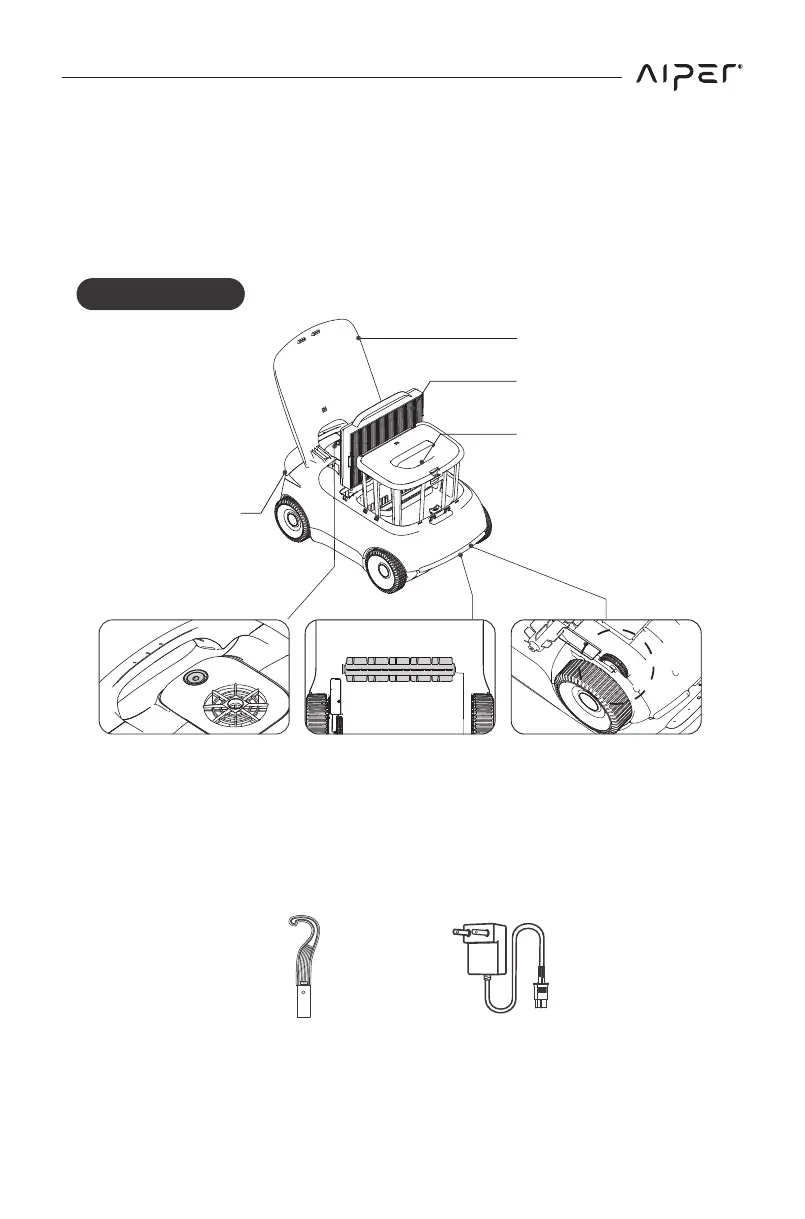 AIPER®