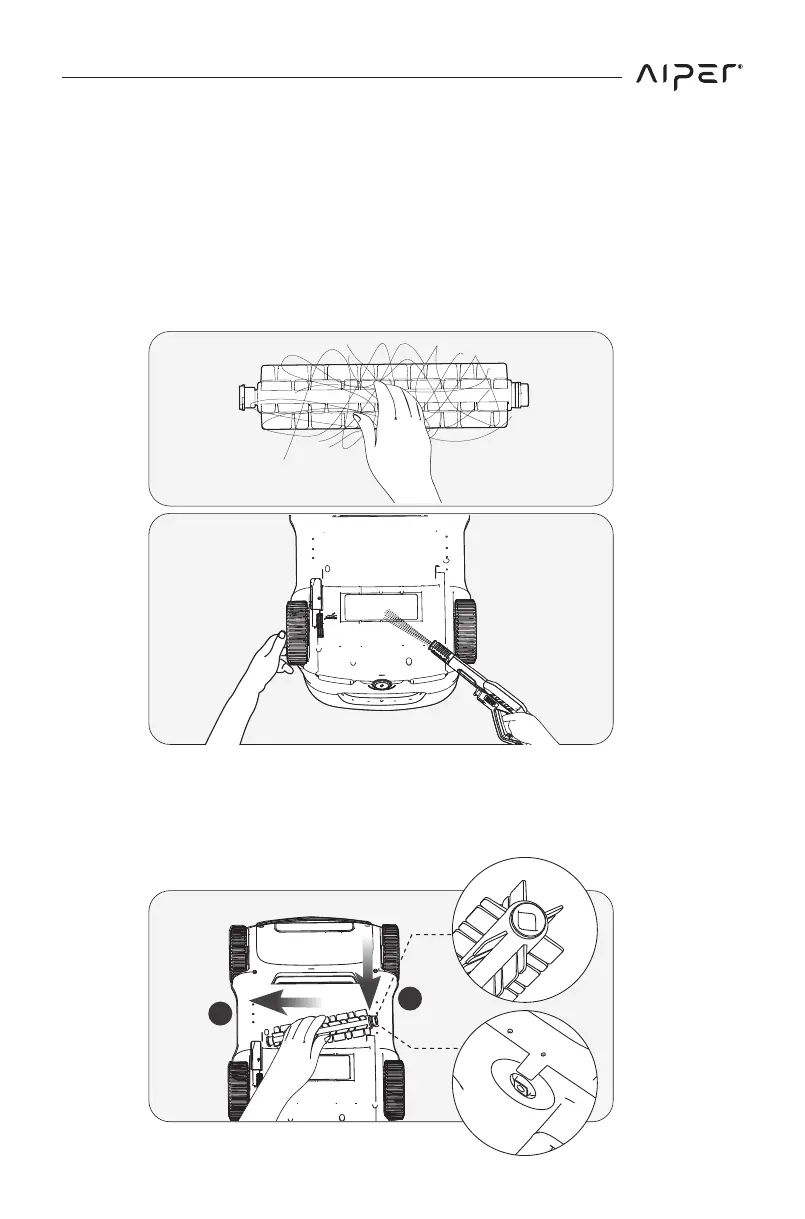 AIPER®