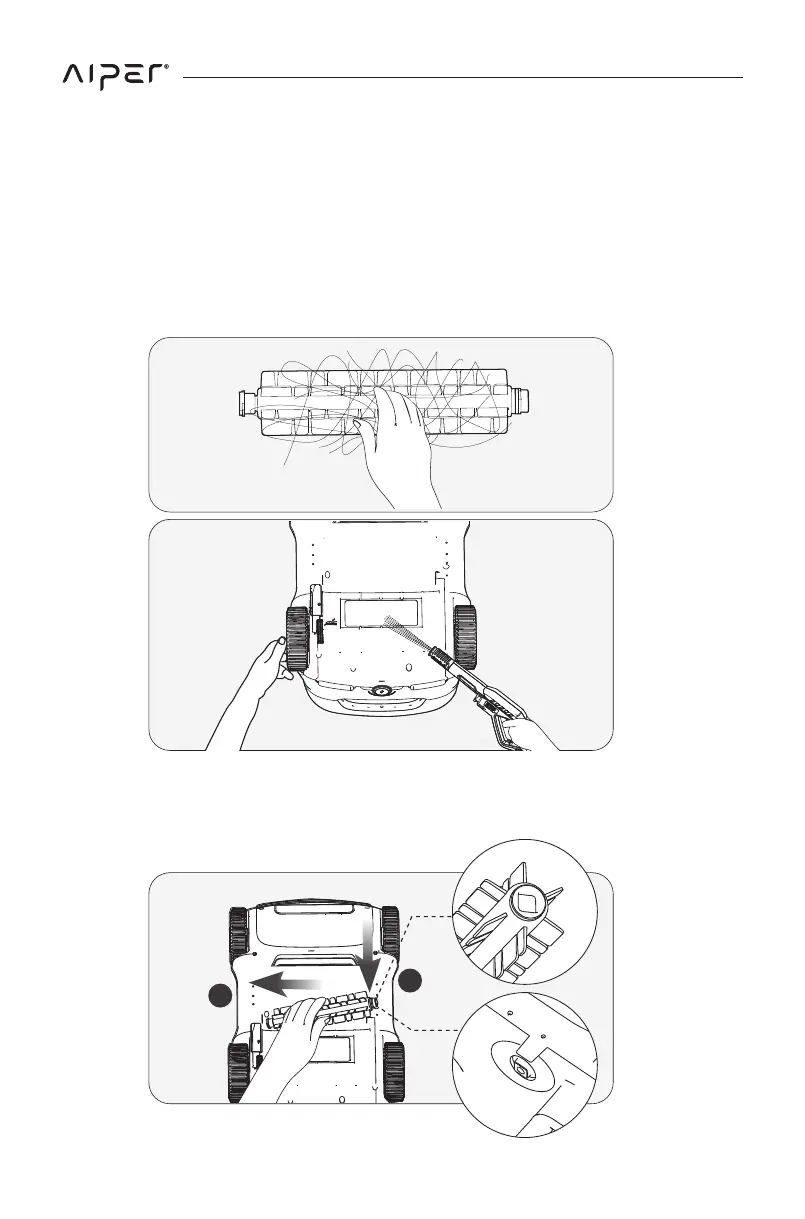 AIPER®