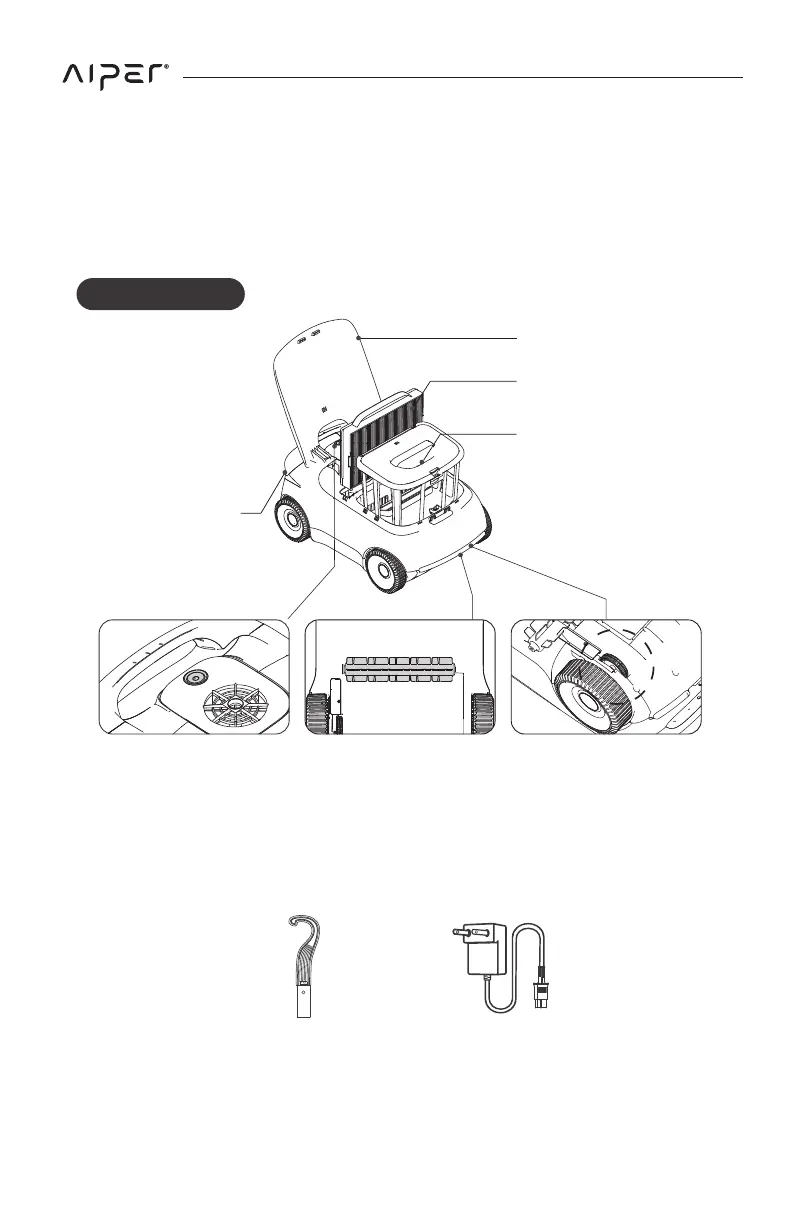 AIPER®